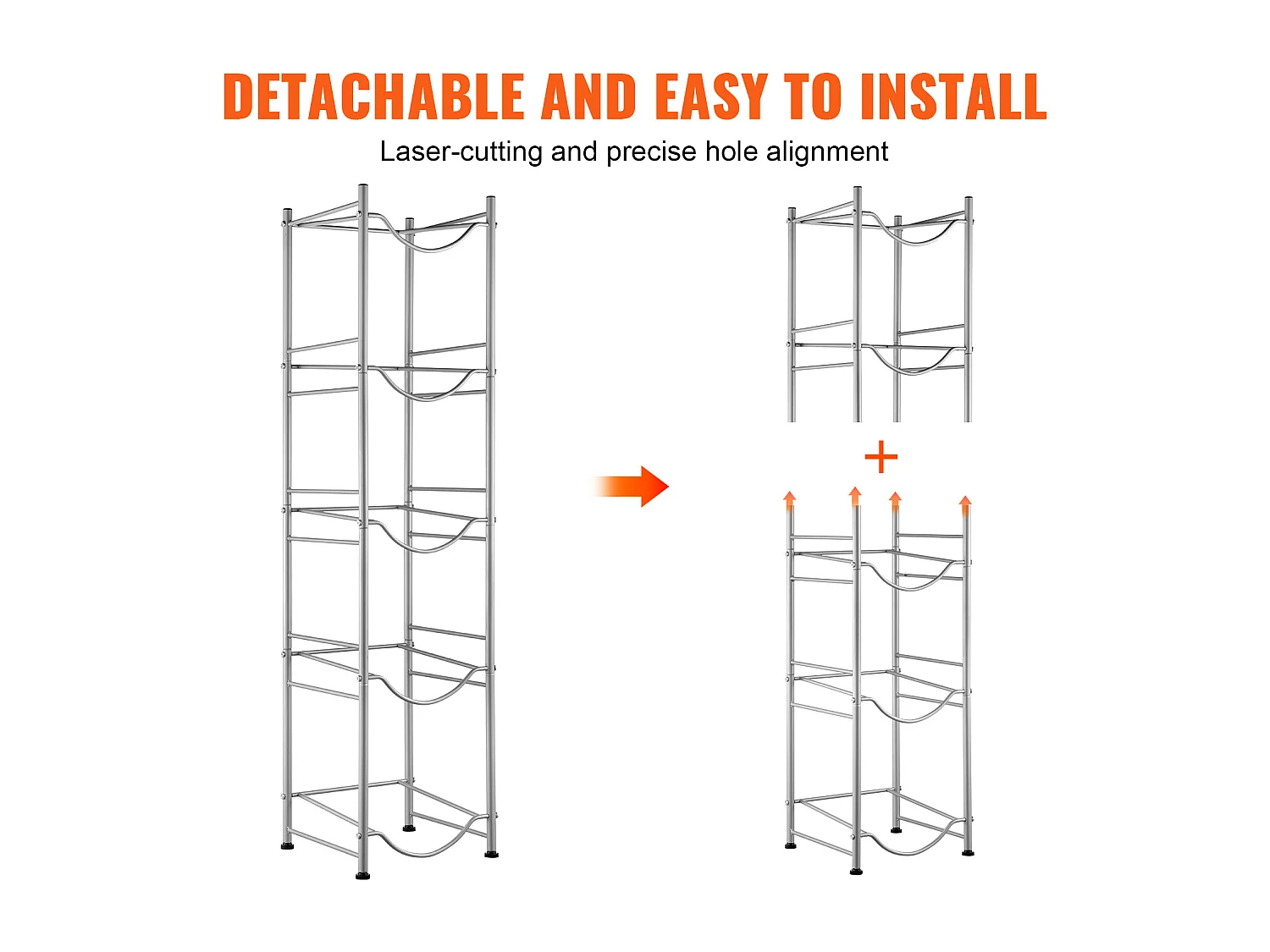 DETACHABLE AND EASY TO INSTALL

Laser-cutting and precise hole alignment

+