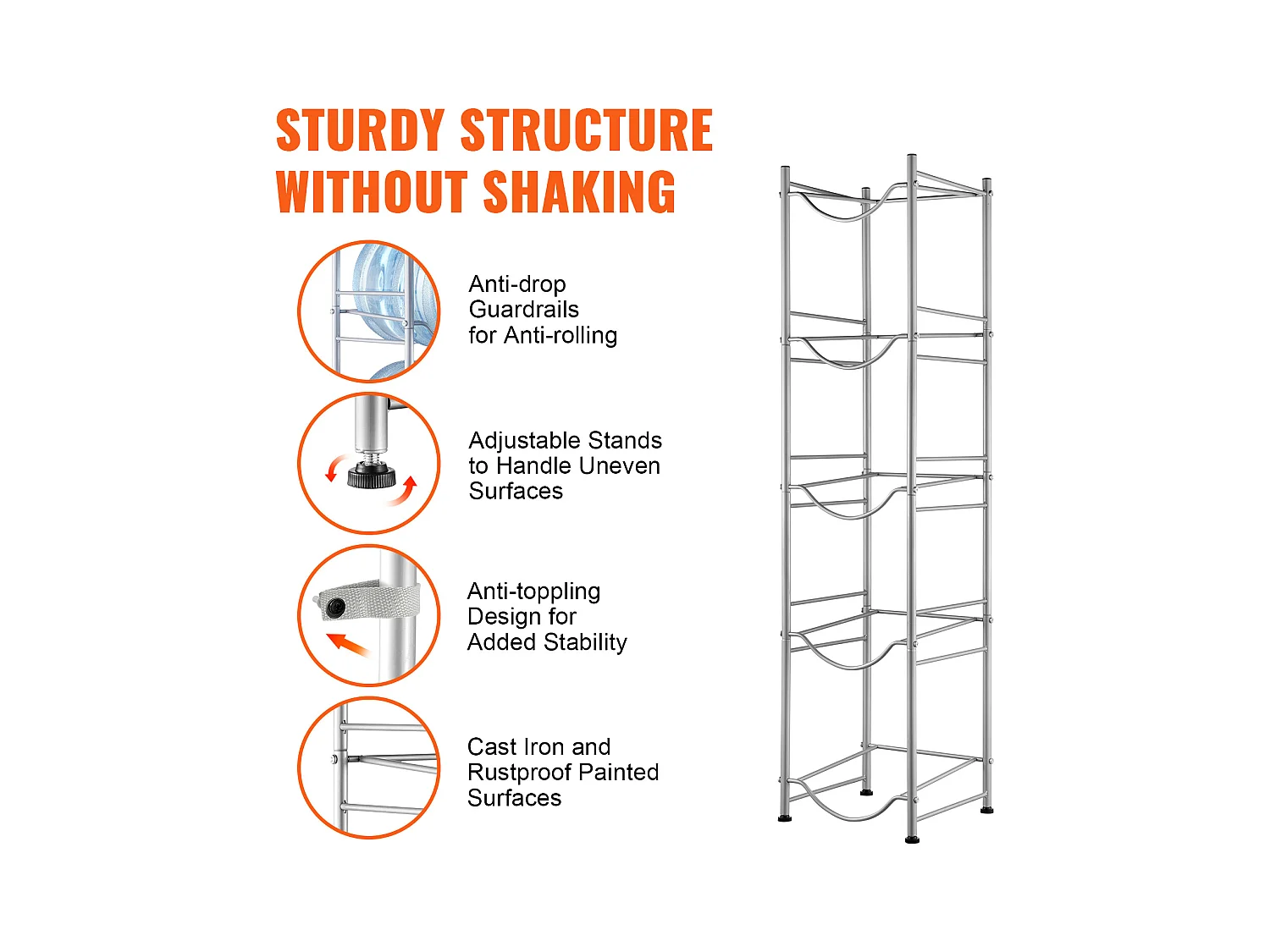 STURDY STRUCTURE WITHOUT SHAKING

Anti-drop Guardrails for Anti-rolling

Adjustable Stands to Handle Uneven Surfaces

Anti-toppling Design for Added Stability

Cast Iron and Rustproof Painted Surfaces