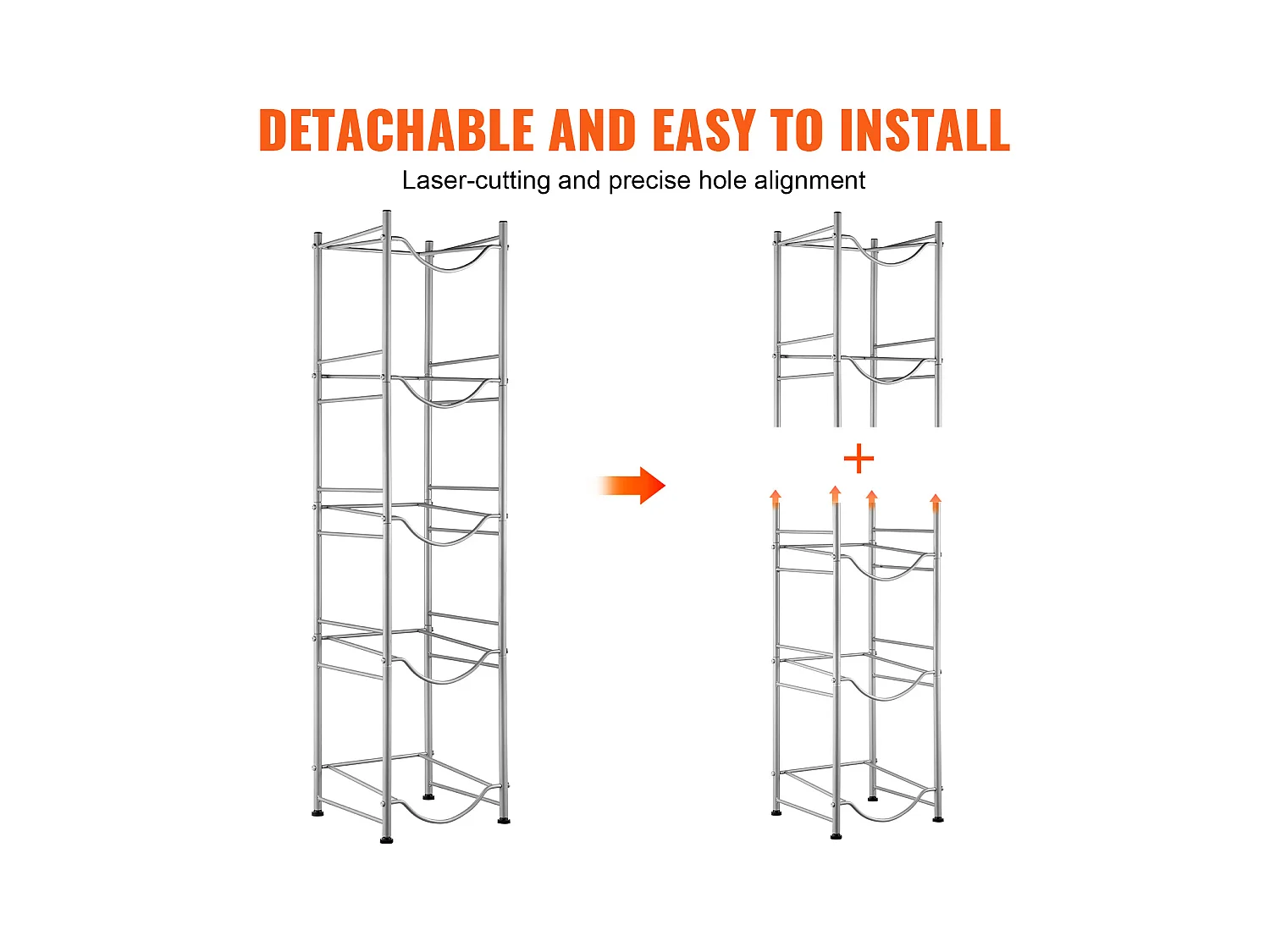 DETACHABLE AND EASY TO INSTALL

Laser-cutting and precise hole alignment

+