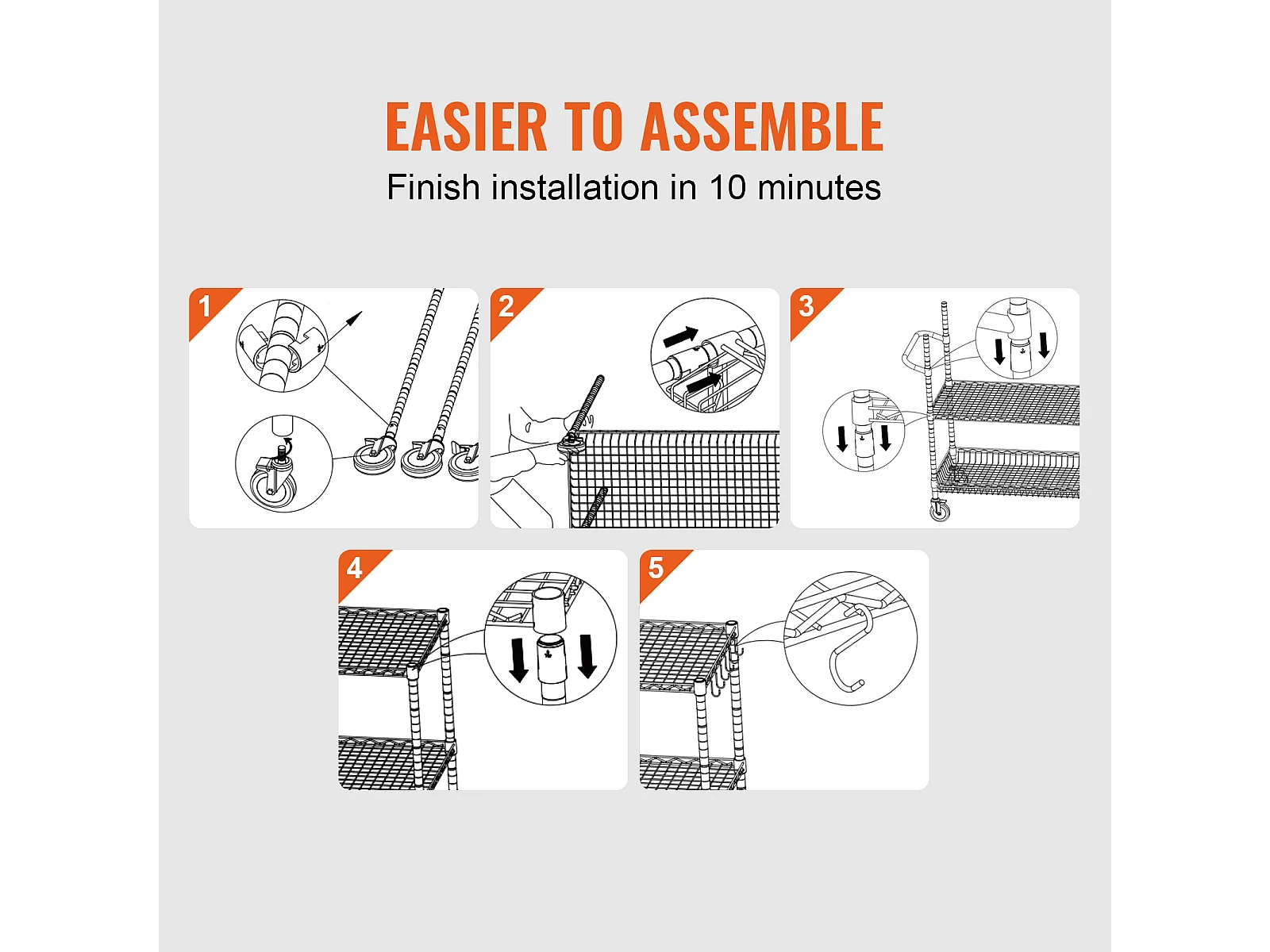 EASIER TO ASSEMBLE
Finish installation in 10 minutes

1

2

3

4

5