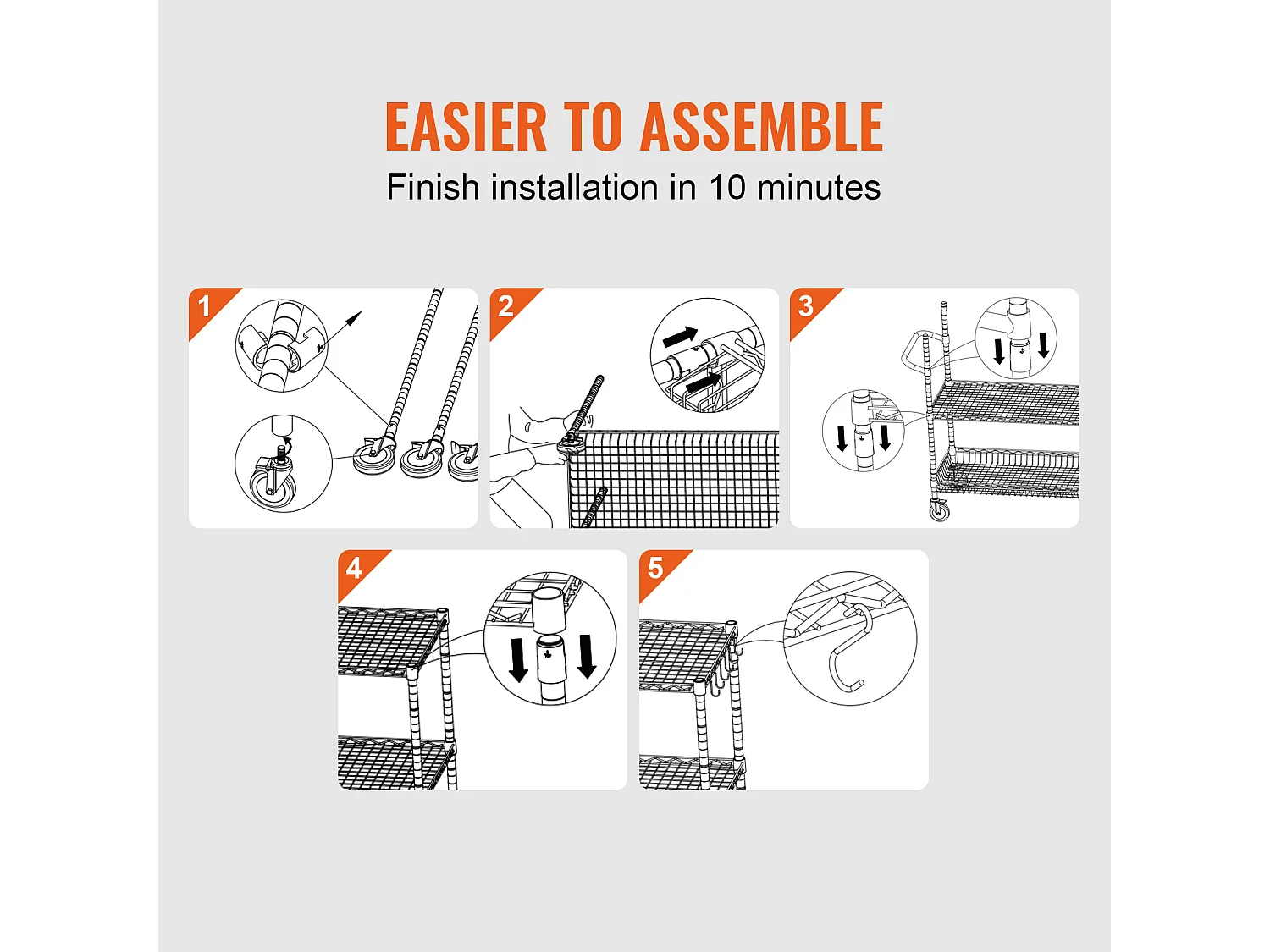 EASIER TO ASSEMBLE

Finish installation in 10 minutes

1

2

3

4

5