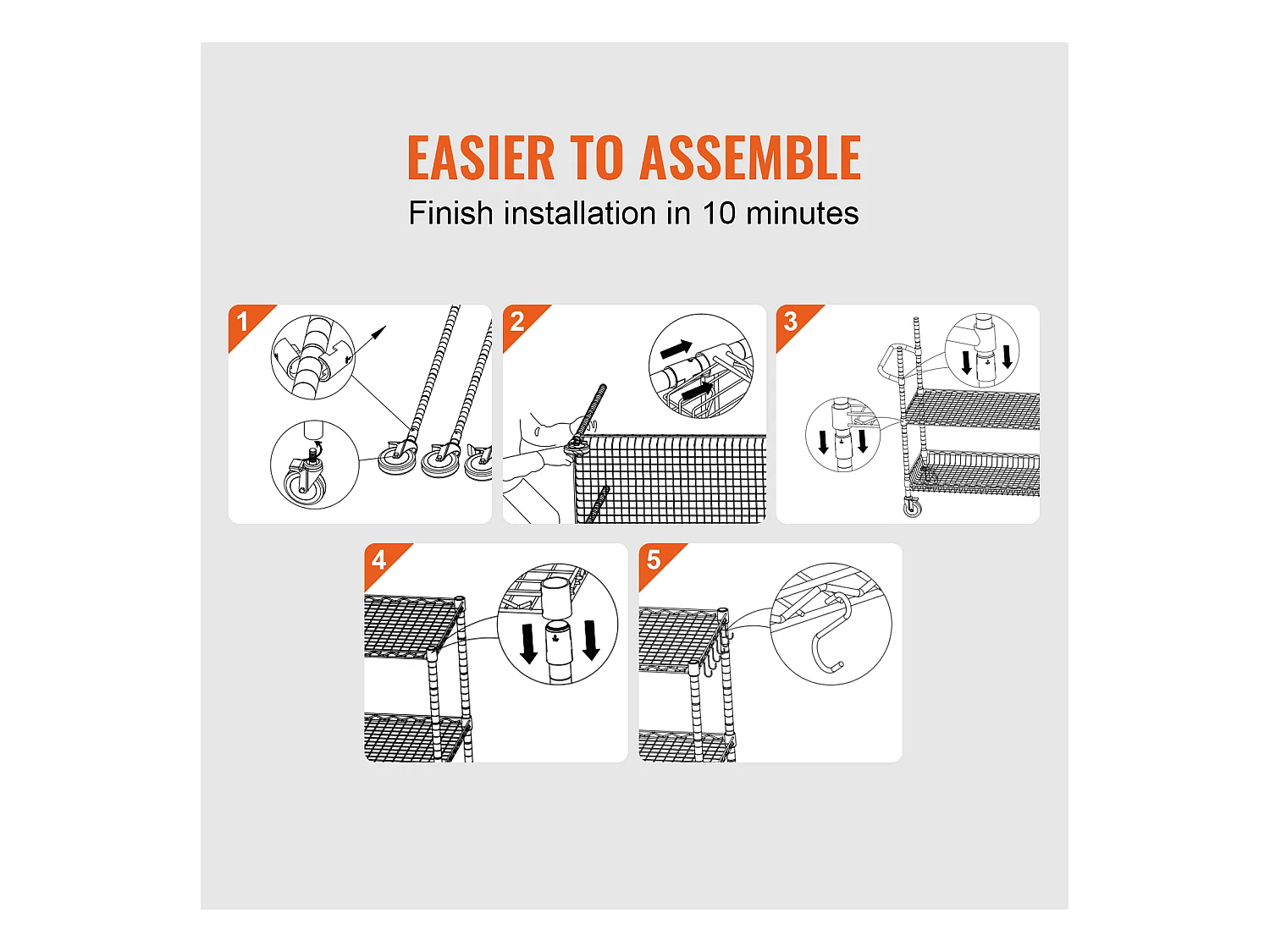 EASIER TO ASSEMBLE

Finish installation in 10 minutes

1

2

3

4

5