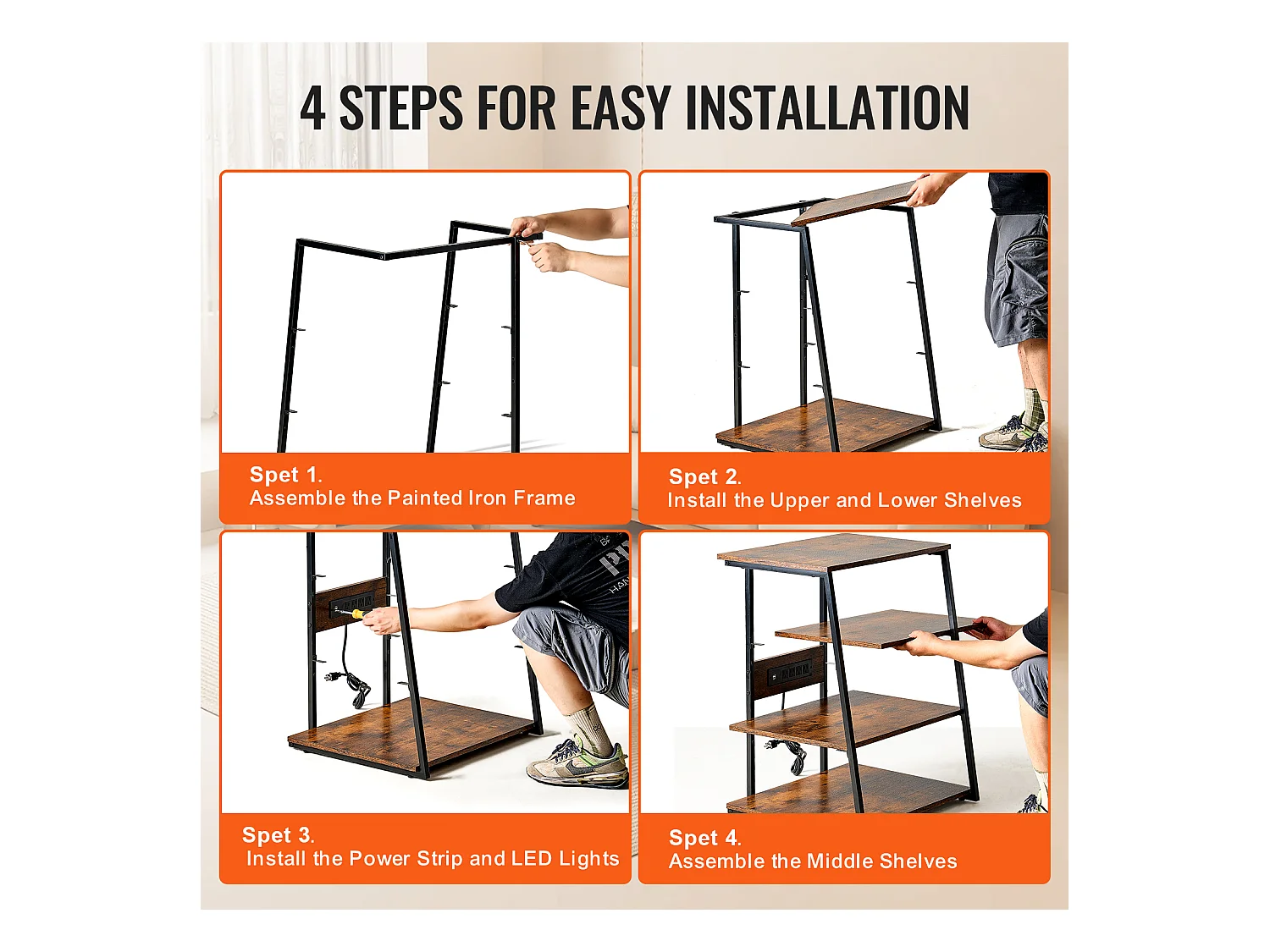 4 STEPS FOR EASY INSTALLATION

Spet 1.
Assemble the Painted Iron Frame

Spet 2.
Install the Upper and Lower Shelves

Spet 3.
Install the Power Strip and LED Lights

Spet 4.
Assemble the Middle Shelves