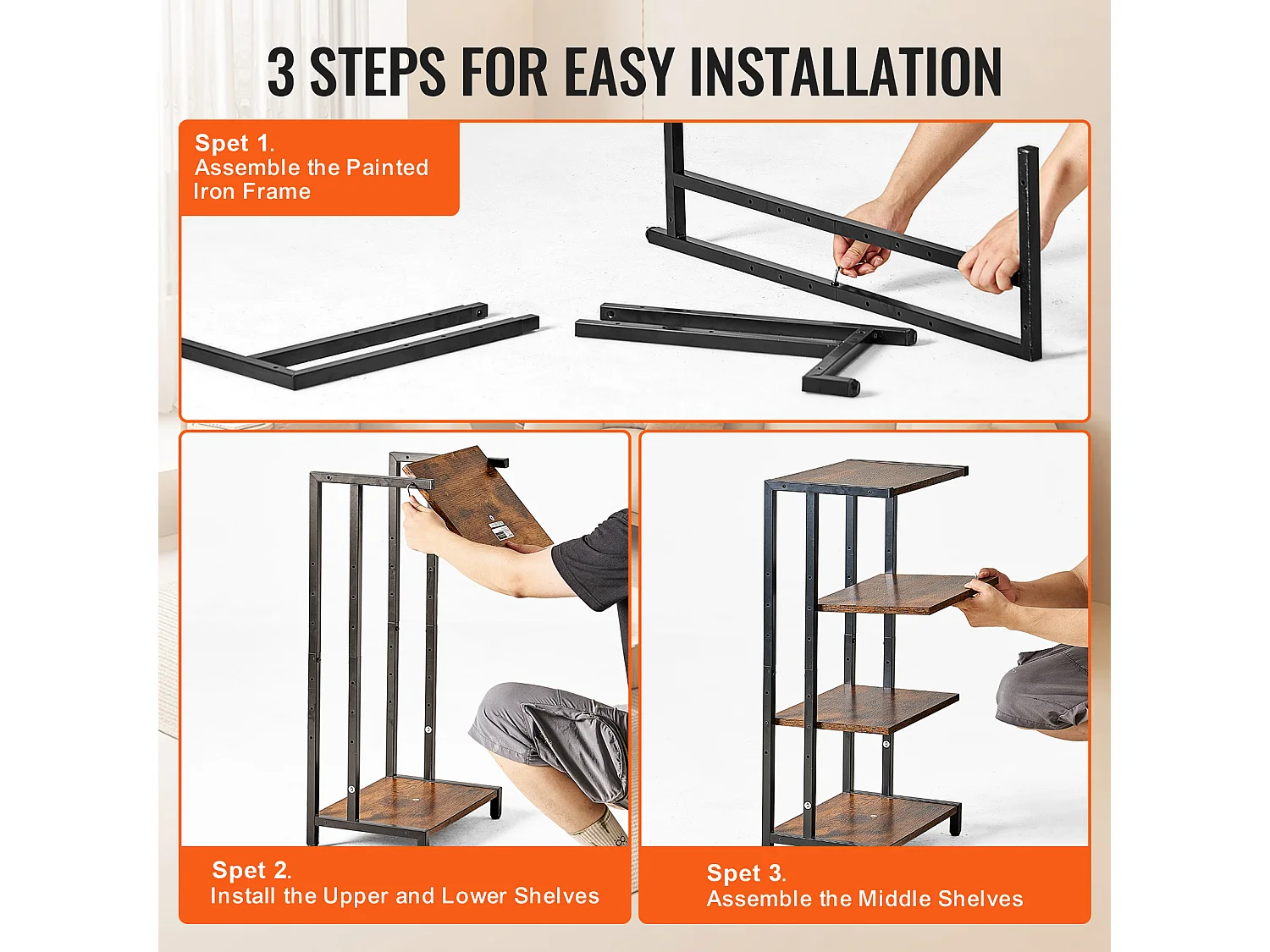 3 STEPS FOR EASY INSTALLATION

Spet 1.
Assemble the Painted Iron Frame

Spet 2.
Install the Upper and Lower Shelves

Spet 3.
Assemble the Middle Shelves