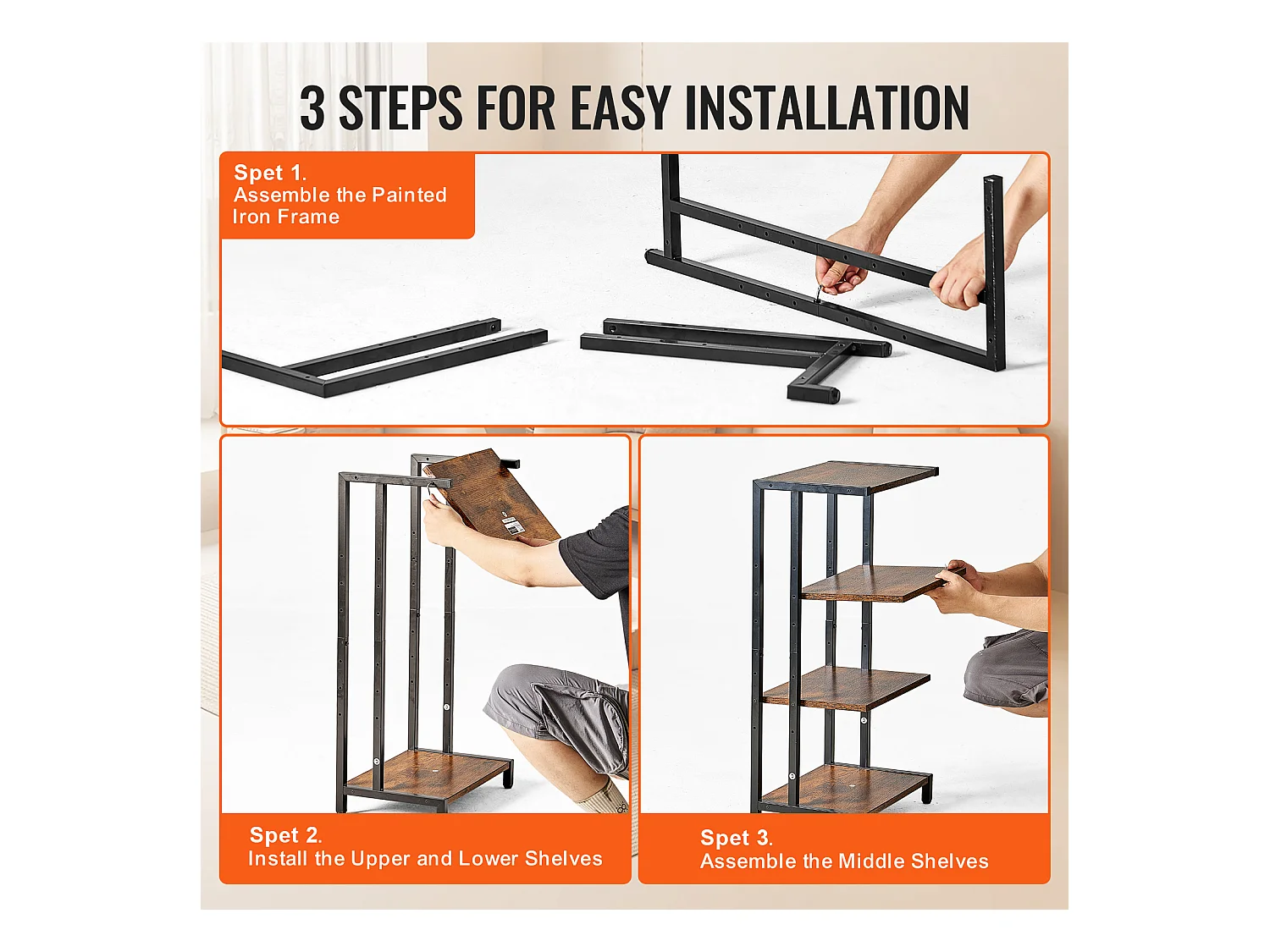 3 STEPS FOR EASY INSTALLATION

Spet 1.
Assemble the Painted Iron Frame

Spet 2.
Install the Upper and Lower Shelves

Spet 3.
Assemble the Middle Shelves