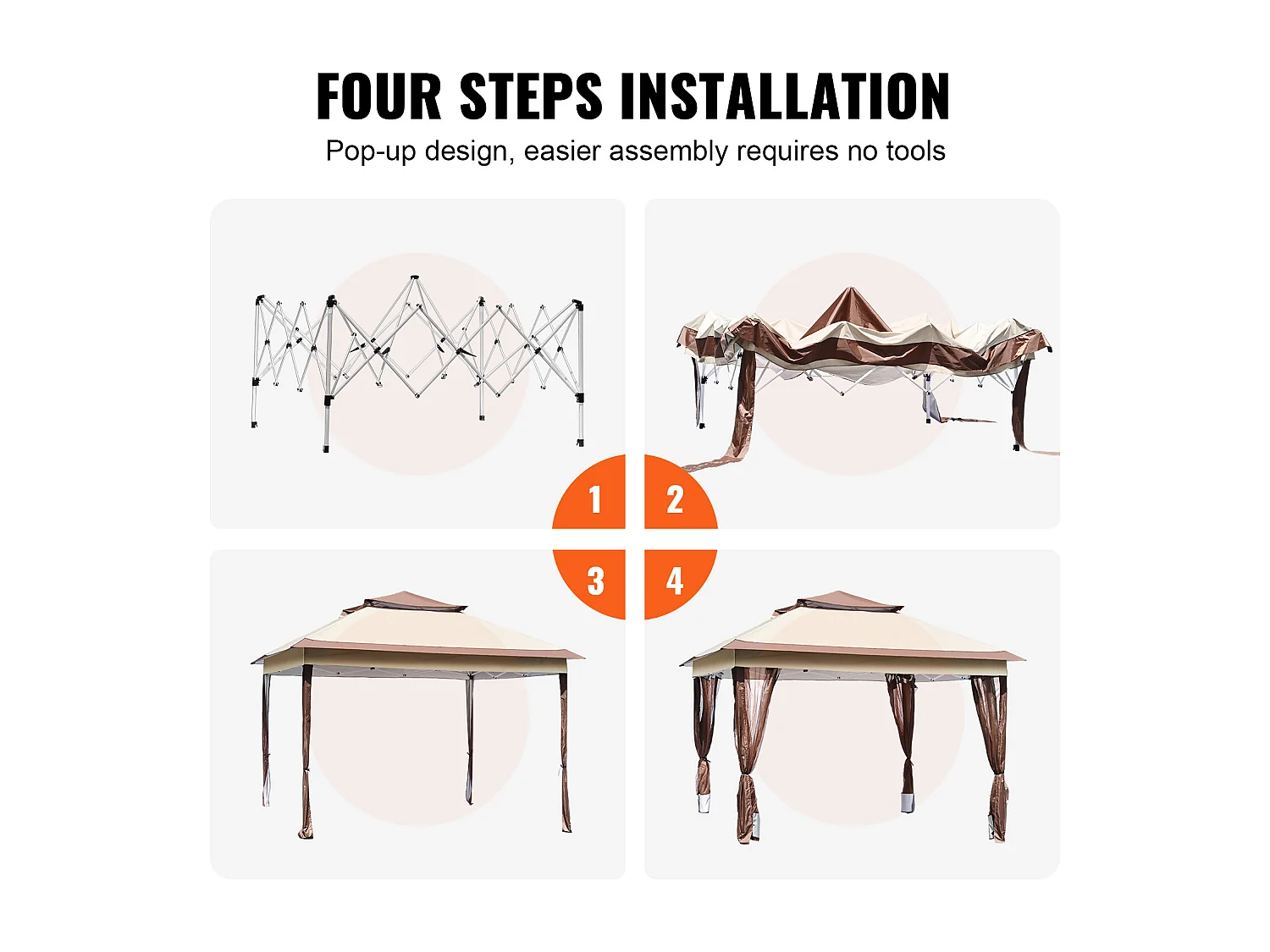 FOUR STEPS INSTALLATION
Pop-up design, easier assembly requires no tools

1
2
3
4