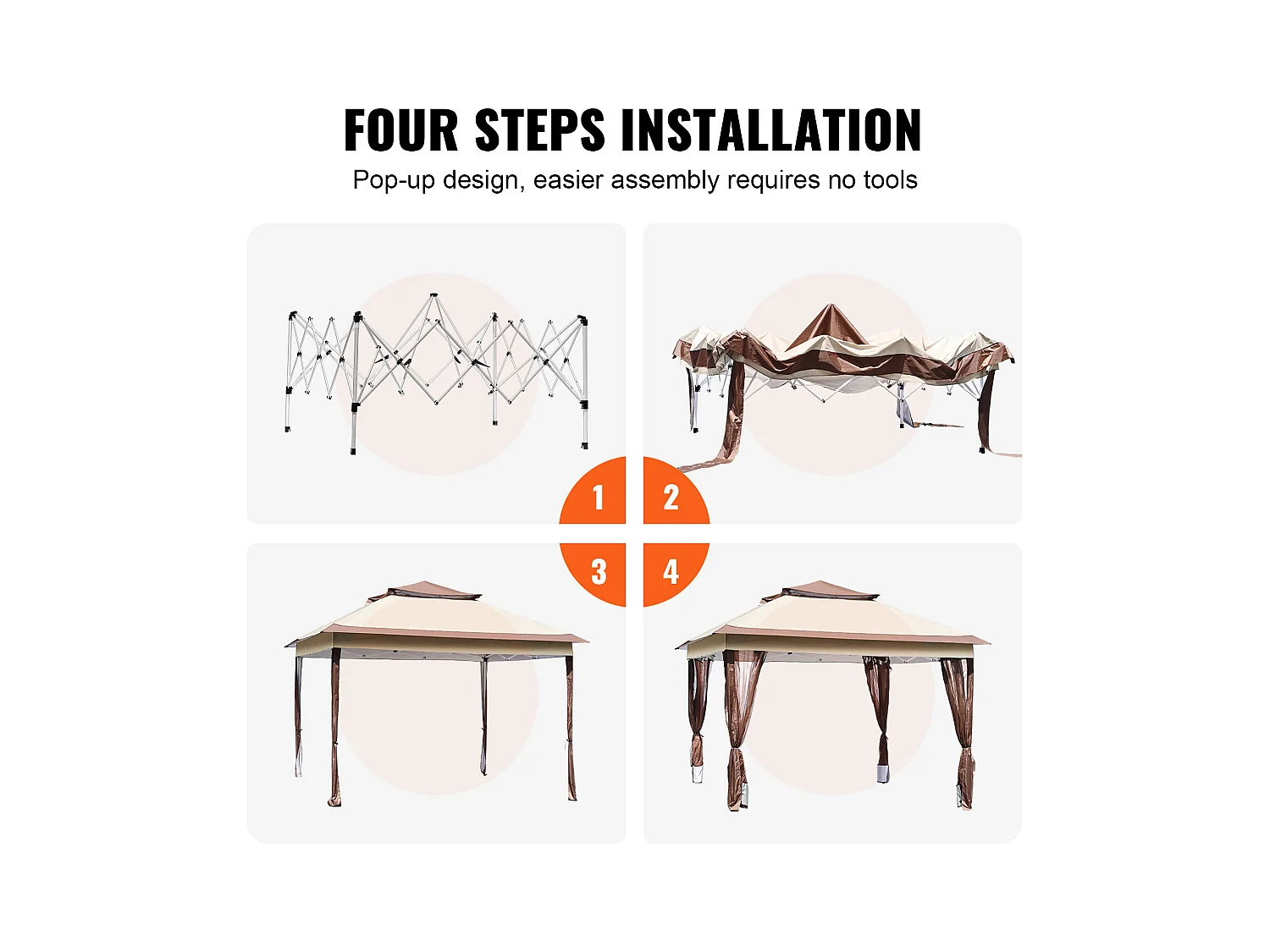 FOUR STEPS INSTALLATION
Pop-up design, easier assembly requires no tools

1
2
3
4