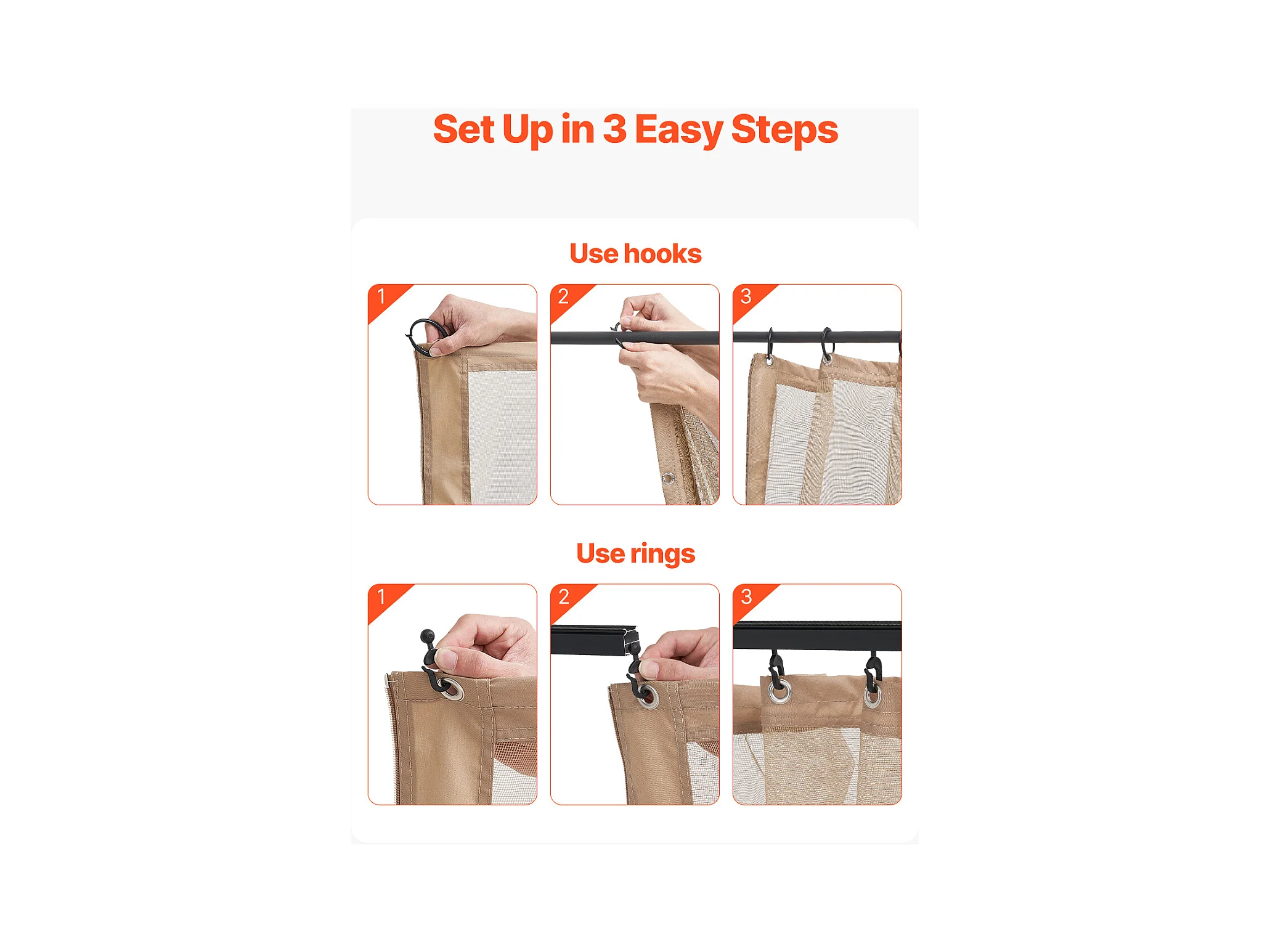 Set Up in 3 Easy Steps

Use hooks

1

2

3

Use rings

1

2

3