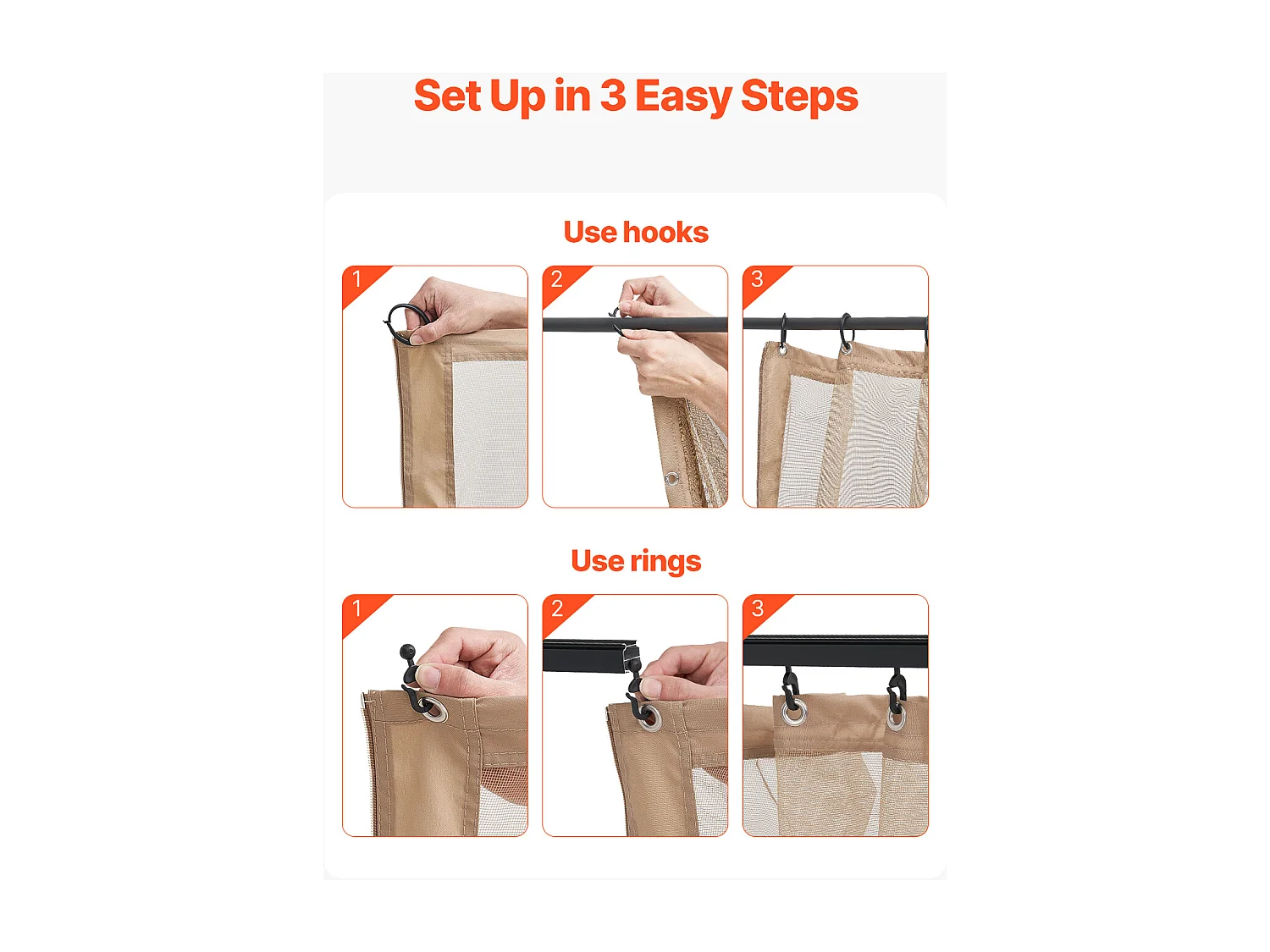 Set Up in 3 Easy Steps

Use hooks

1

2

3

Use rings

1

2

3