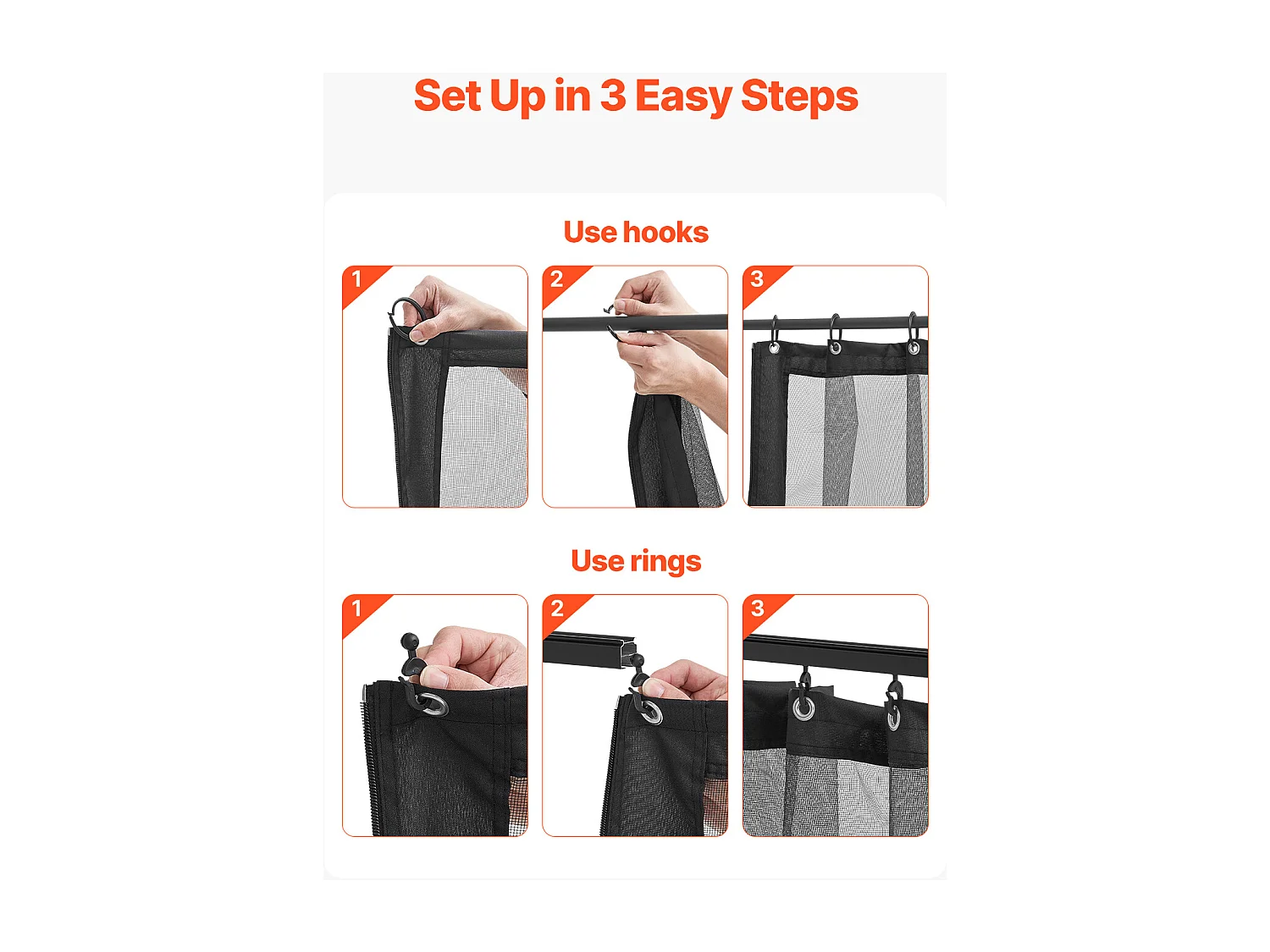 Set Up in 3 Easy Steps

Use hooks

1

2

3

Use rings

1

2

3