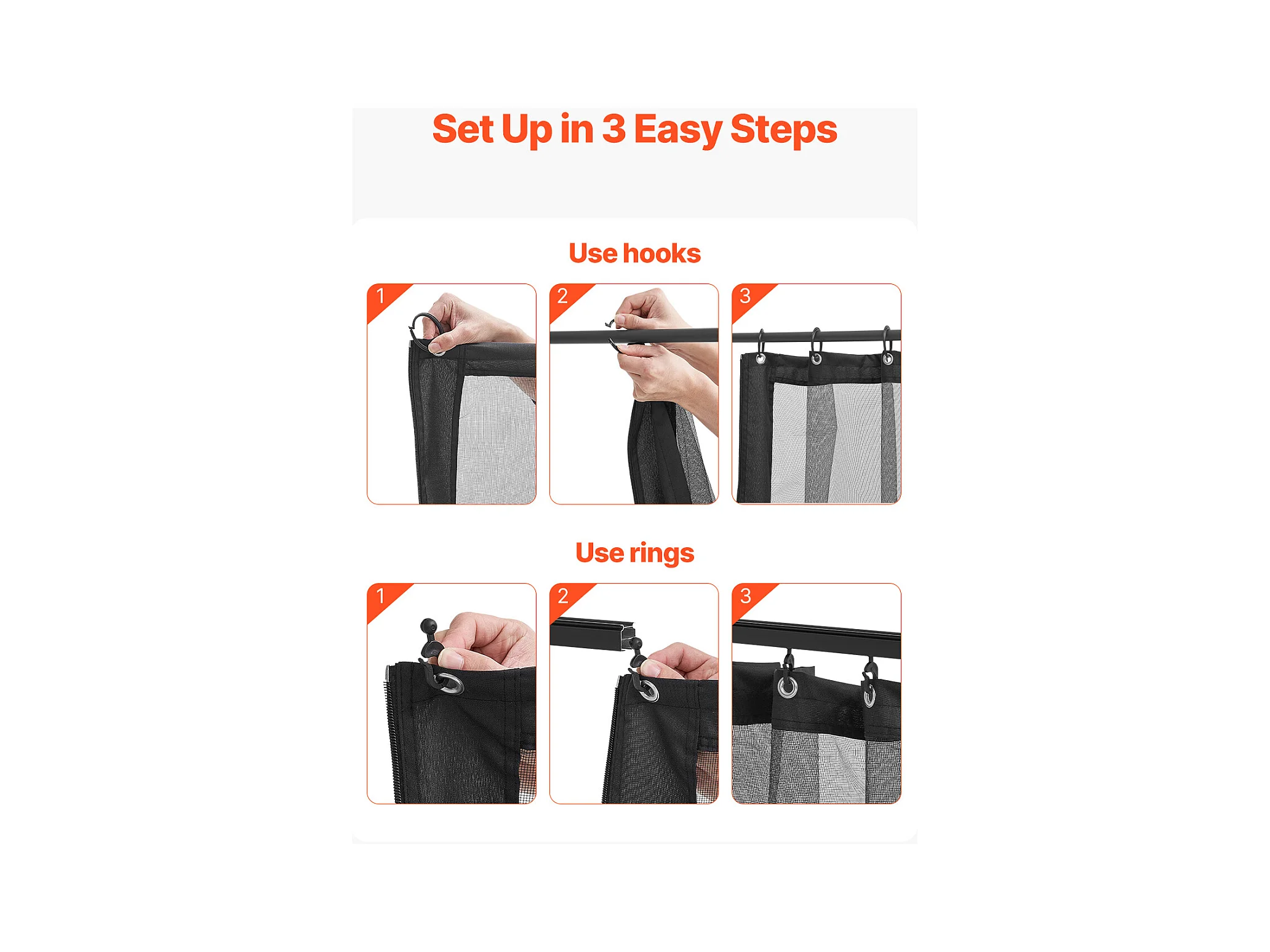 Set Up in 3 Easy Steps

Use hooks

1

2

3

Use rings

1

2

3