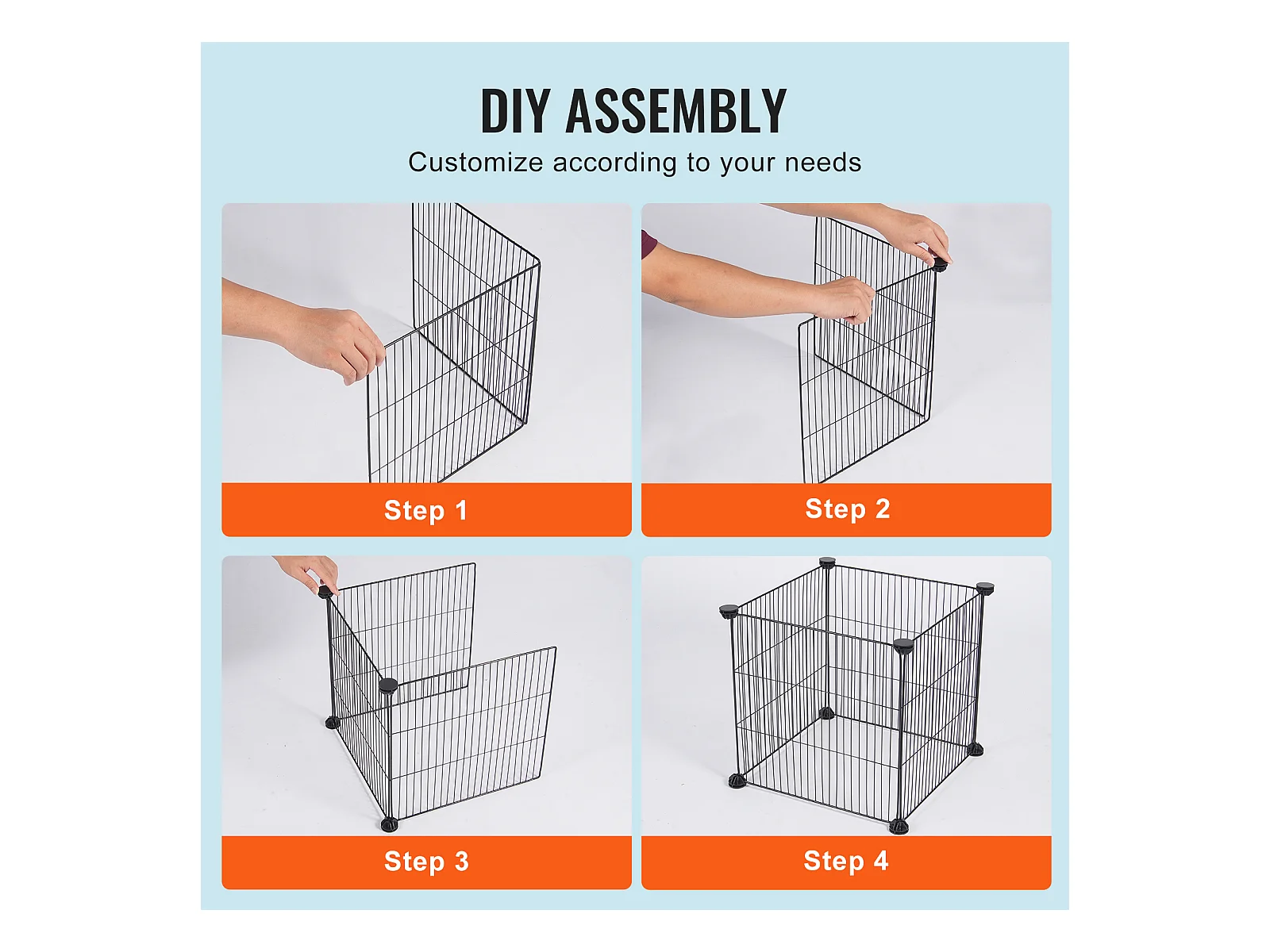 DIY ASSEMBLY
Customize according to your needs

Step 1

Step 2

Step 3

Step 4