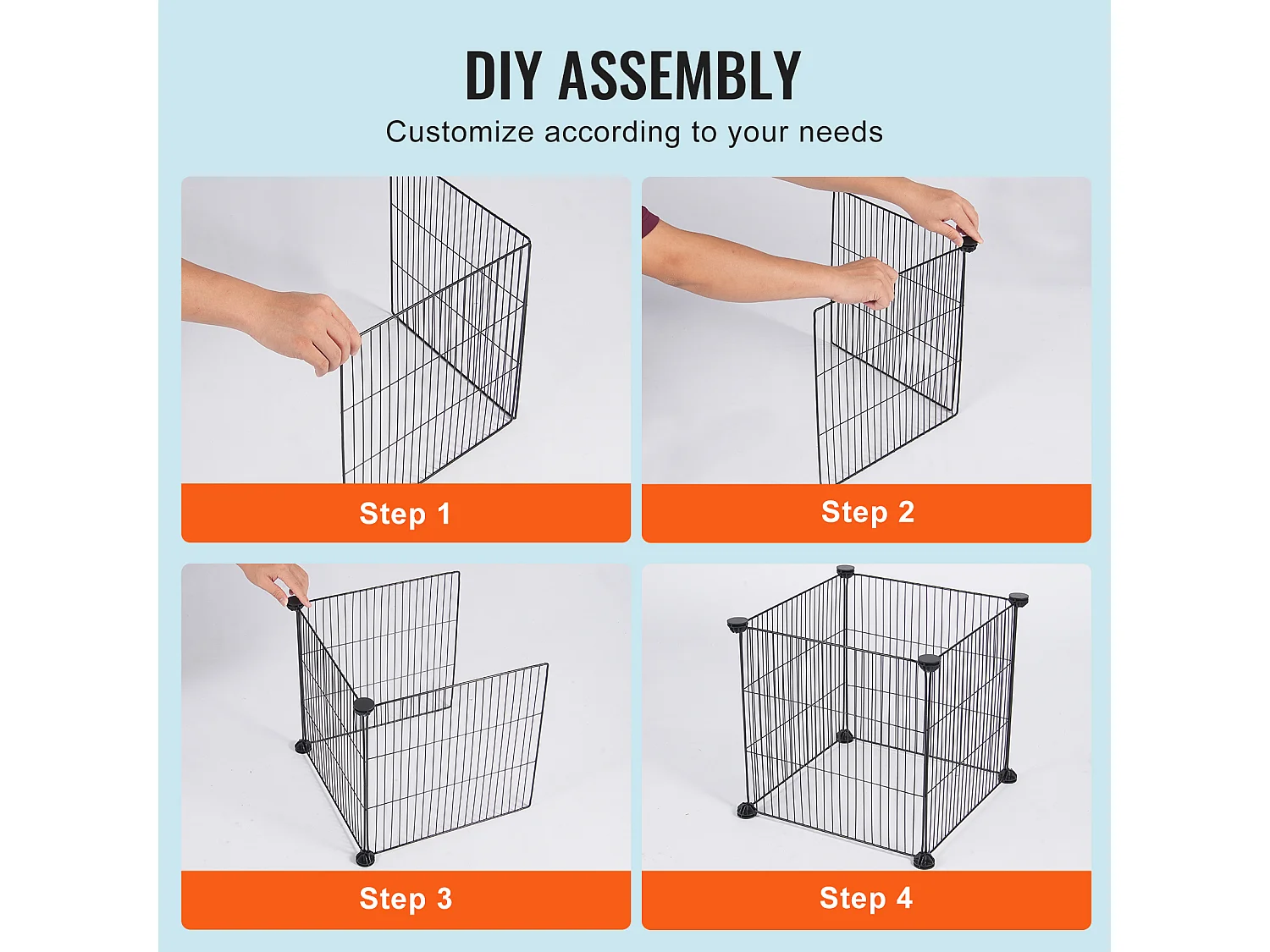 DIY ASSEMBLY
Customize according to your needs

Step 1

Step 2

Step 3

Step 4