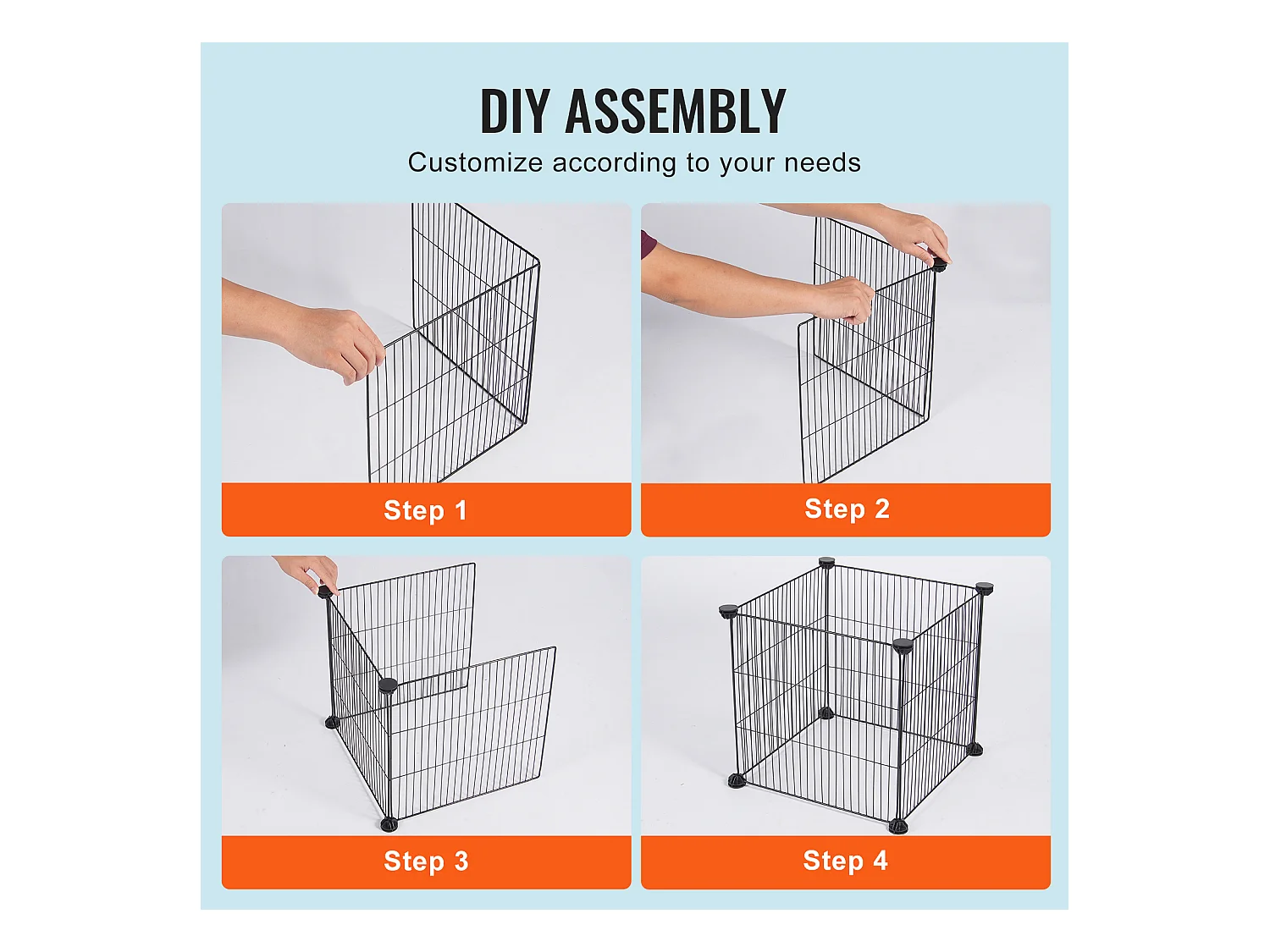 DIY ASSEMBLY
Customize according to your needs

Step 1

Step 2

Step 3

Step 4