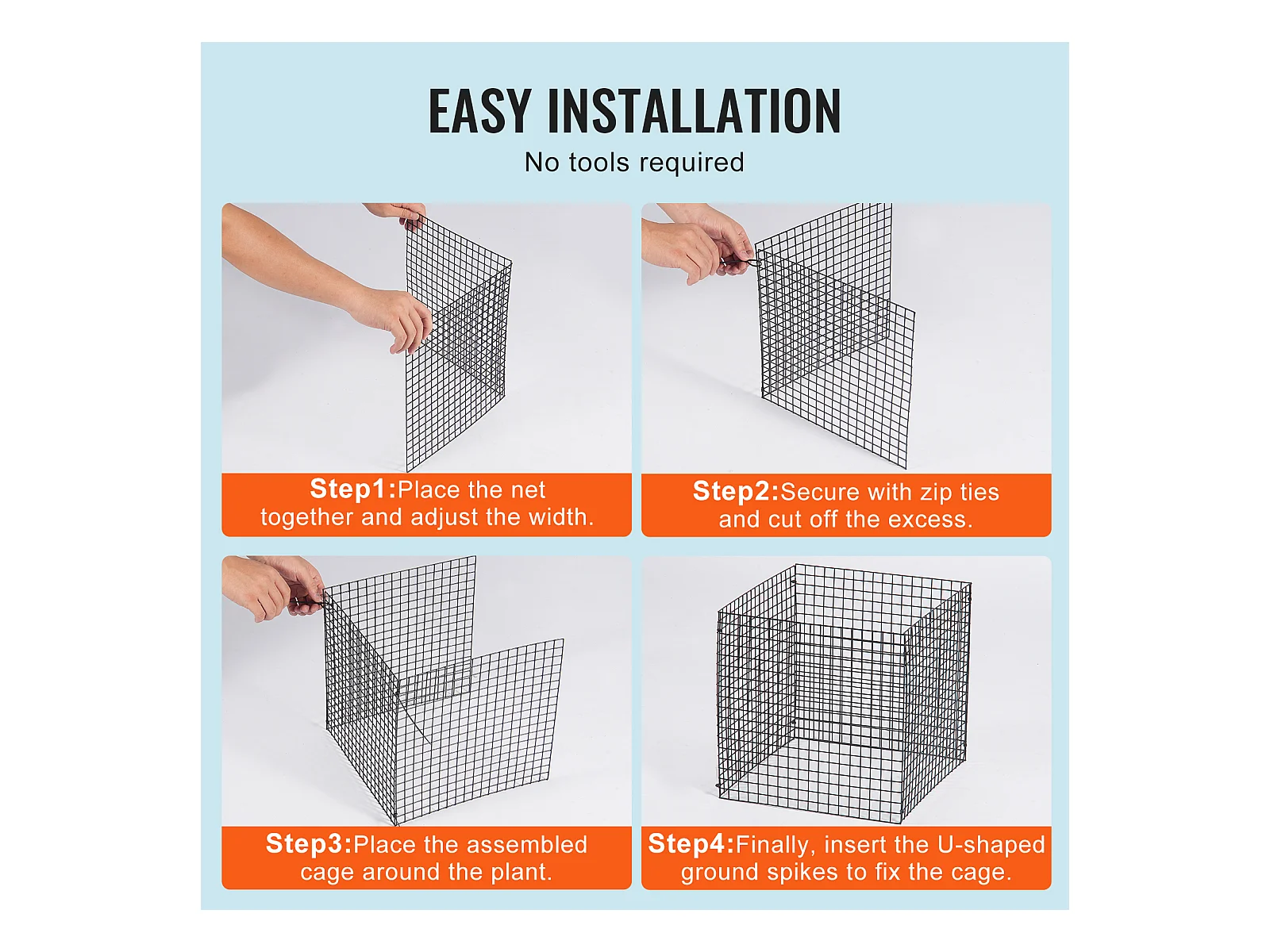 EASY INSTALLATION
No tools required

Step1:Place the net together and adjust the width.

Step2:Secure with zip ties and cut off the excess.

Step3:Place the assembled cage around the plant.

Step4:Finally, insert the U-shaped ground spikes to fix the cage.