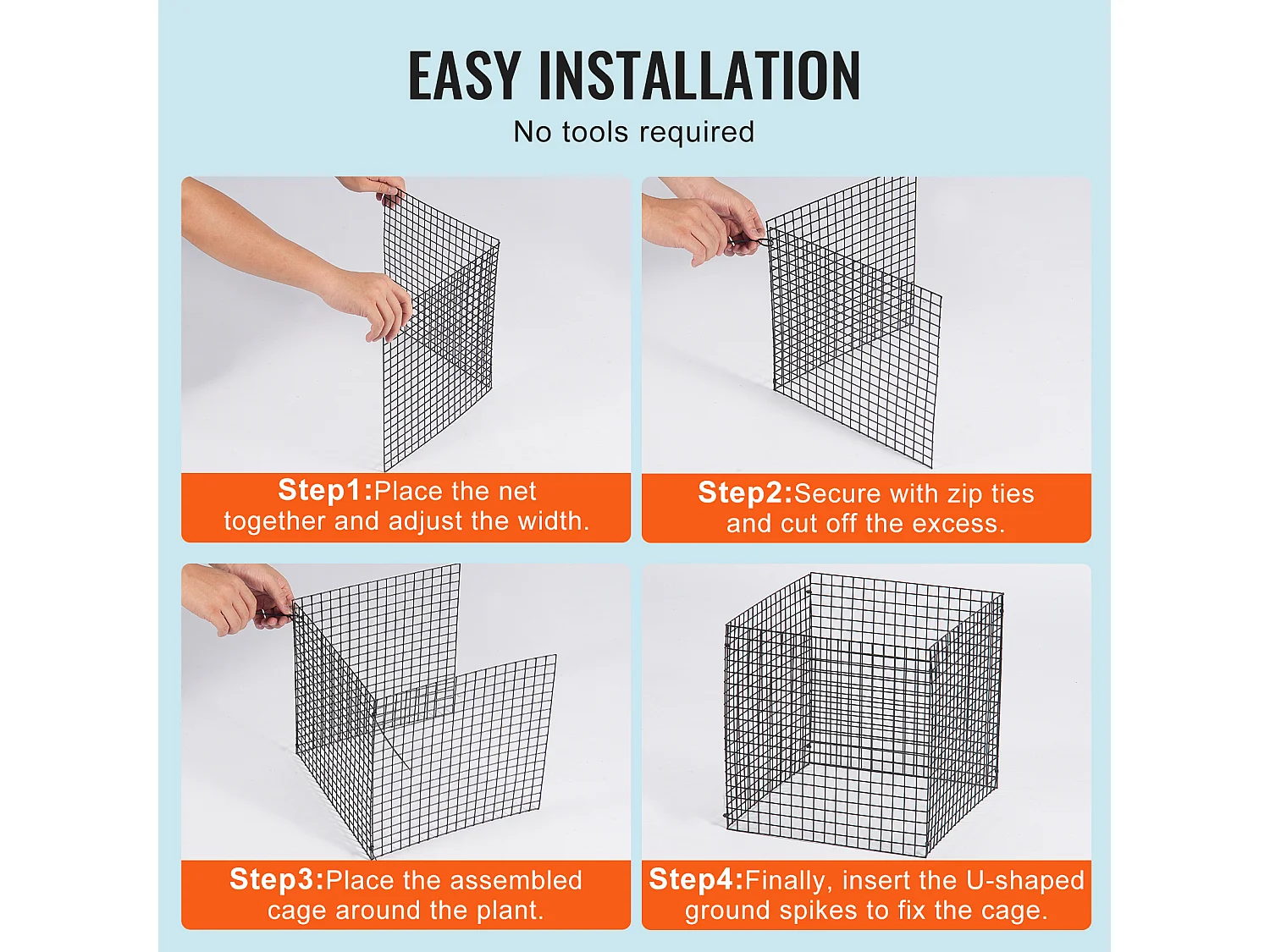 EASY INSTALLATION

No tools required

Step1:Place the net together and adjust the width.

Step2:Secure with zip ties and cut off the excess.

Step3:Place the assembled cage around the plant.

Step4:Finally, insert the U-shaped ground spikes to fix the cage.