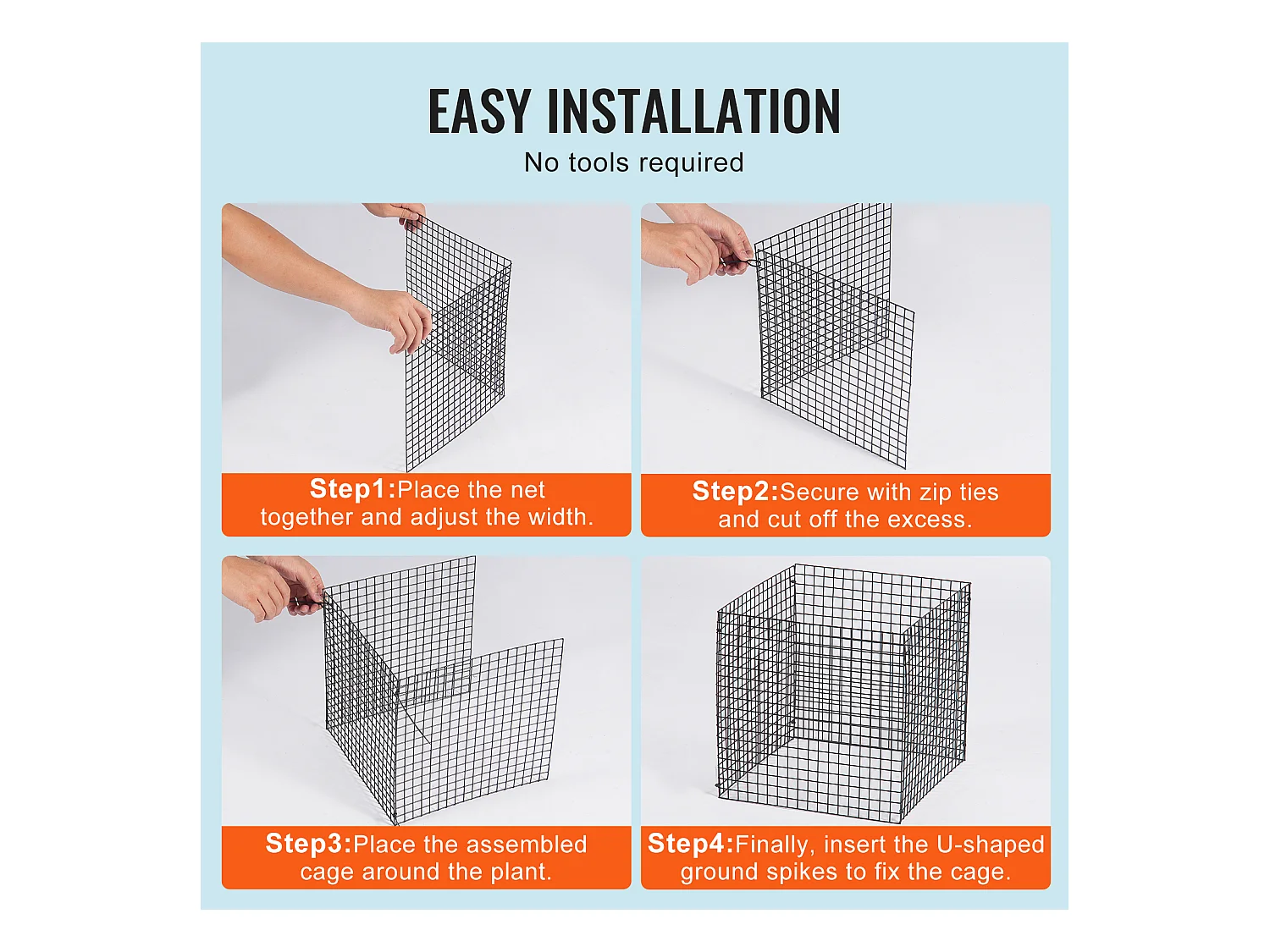 EASY INSTALLATION
No tools required

Step1:Place the net together and adjust the width.

Step2:Secure with zip ties and cut off the excess.

Step3:Place the assembled cage around the plant.

Step4:Finally, insert the U-shaped ground spikes to fix the cage.