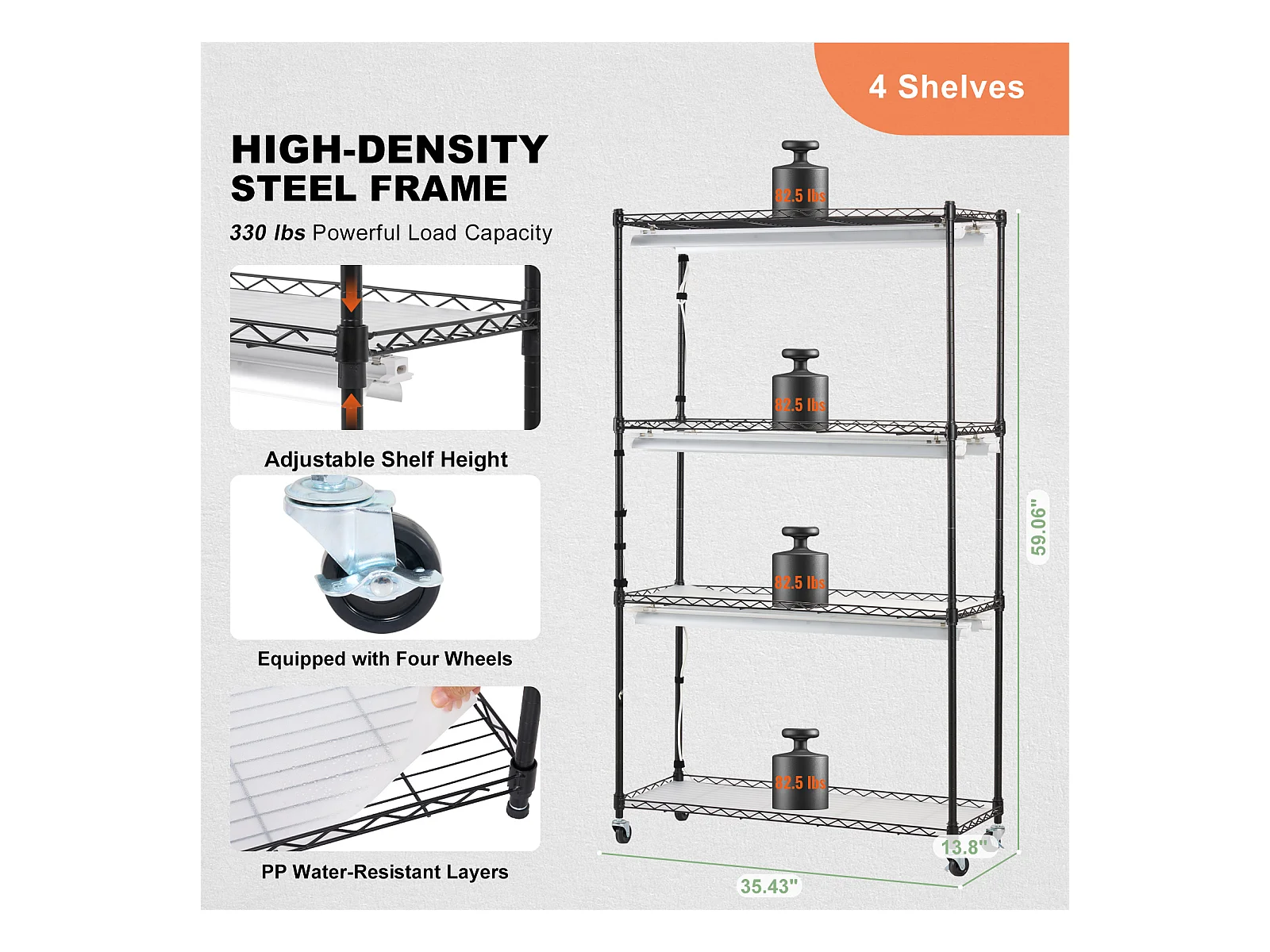 4 Shelves

HIGH-DENSITY STEEL FRAME

330 lbs Powerful Load Capacity

Adjustable Shelf Height

Equipped with Four Wheels

PP Water-Resistant Layers

82.5 lbs

82.5 lbs

82.5 lbs

82.5 lbs

59.06"

13.8"

35.43"