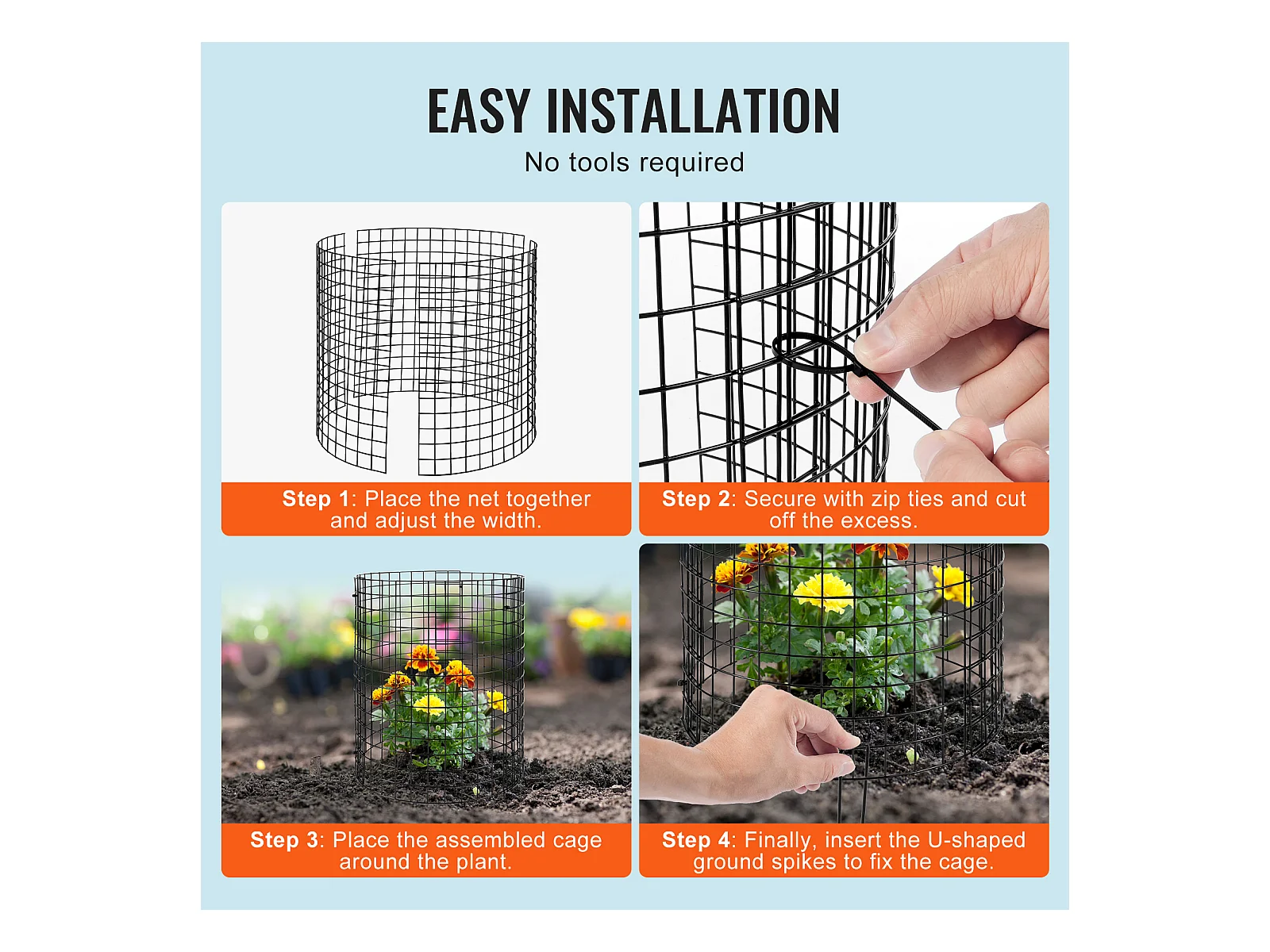 EASY INSTALLATION
No tools required

Step 1: Place the net together and adjust the width.

Step 2: Secure with zip ties and cut off the excess.

Step 3: Place the assembled cage around the plant.

Step 4: Finally, insert the U-shaped ground spikes to fix the cage.