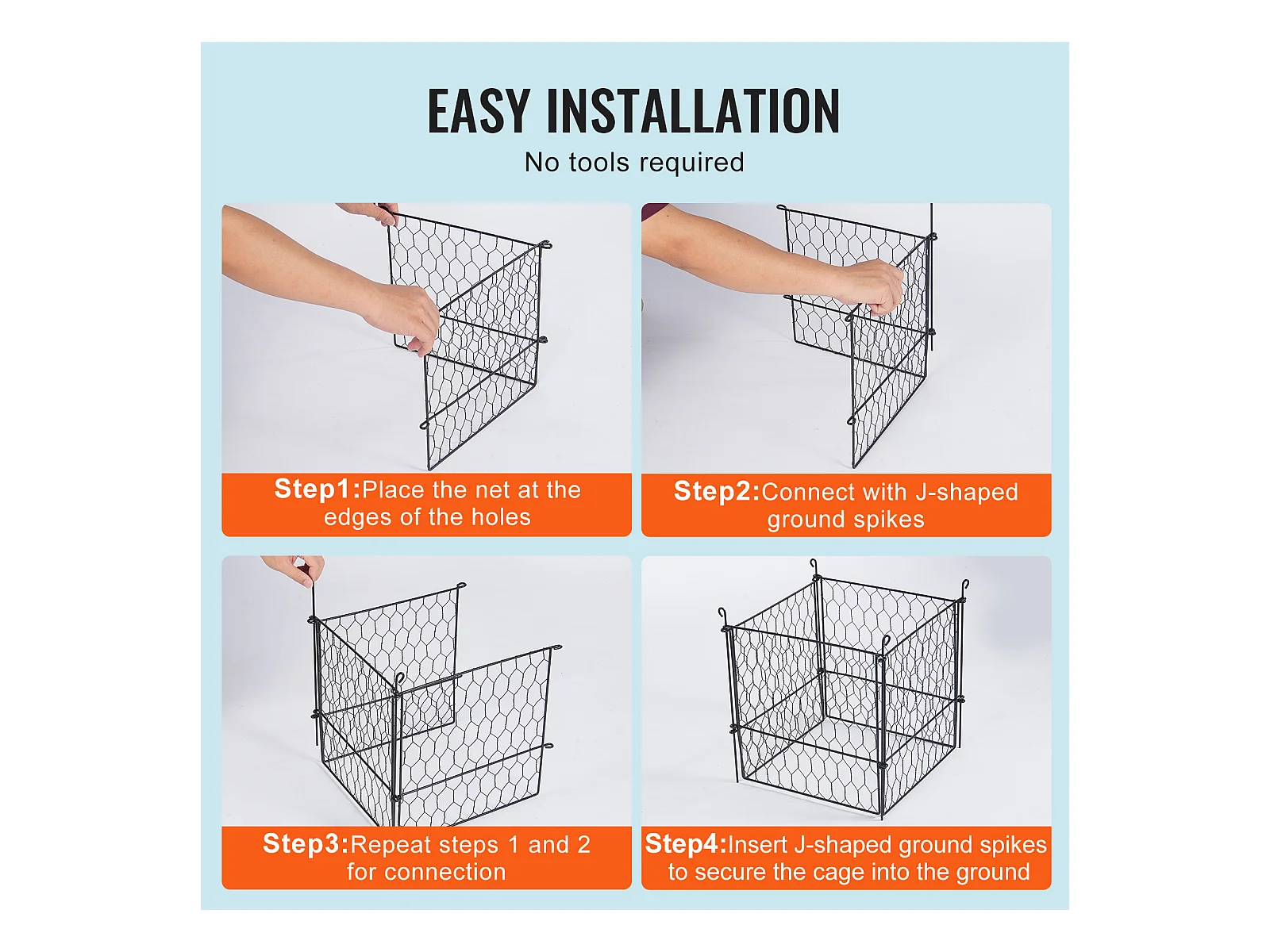 EASY INSTALLATION

No tools required

Step1:Place the net at the edges of the holes

Step2:Connect with J-shaped ground spikes

Step3:Repeat steps 1 and 2 for connection

Step4:Insert J-shaped ground spikes to secure the cage into the ground