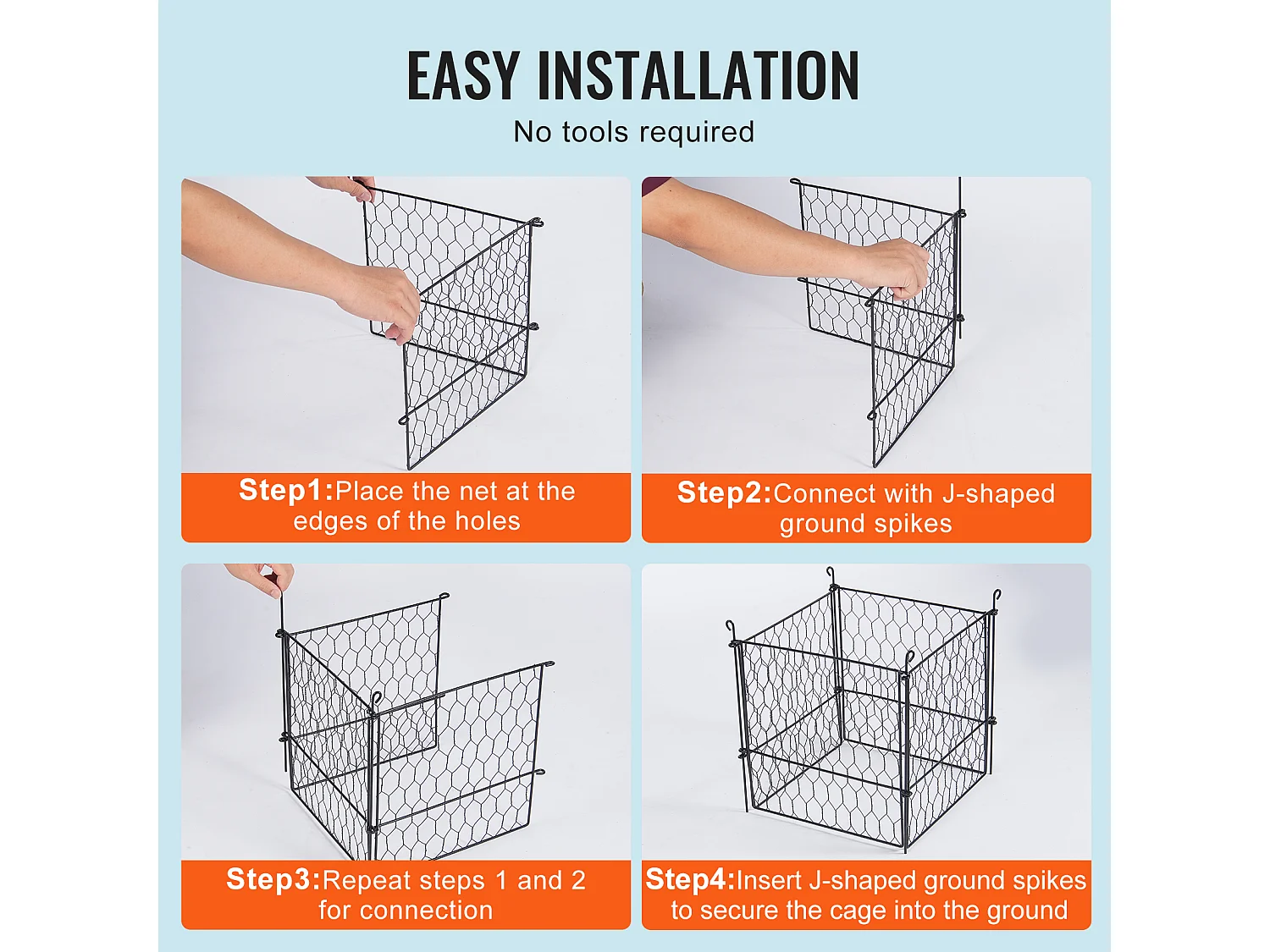 EASY INSTALLATION
No tools required

Step1:Place the net at the edges of the holes

Step2:Connect with J-shaped ground spikes

Step3:Repeat steps 1 and 2 for connection

Step4:Insert J-shaped ground spikes to secure the cage into the ground