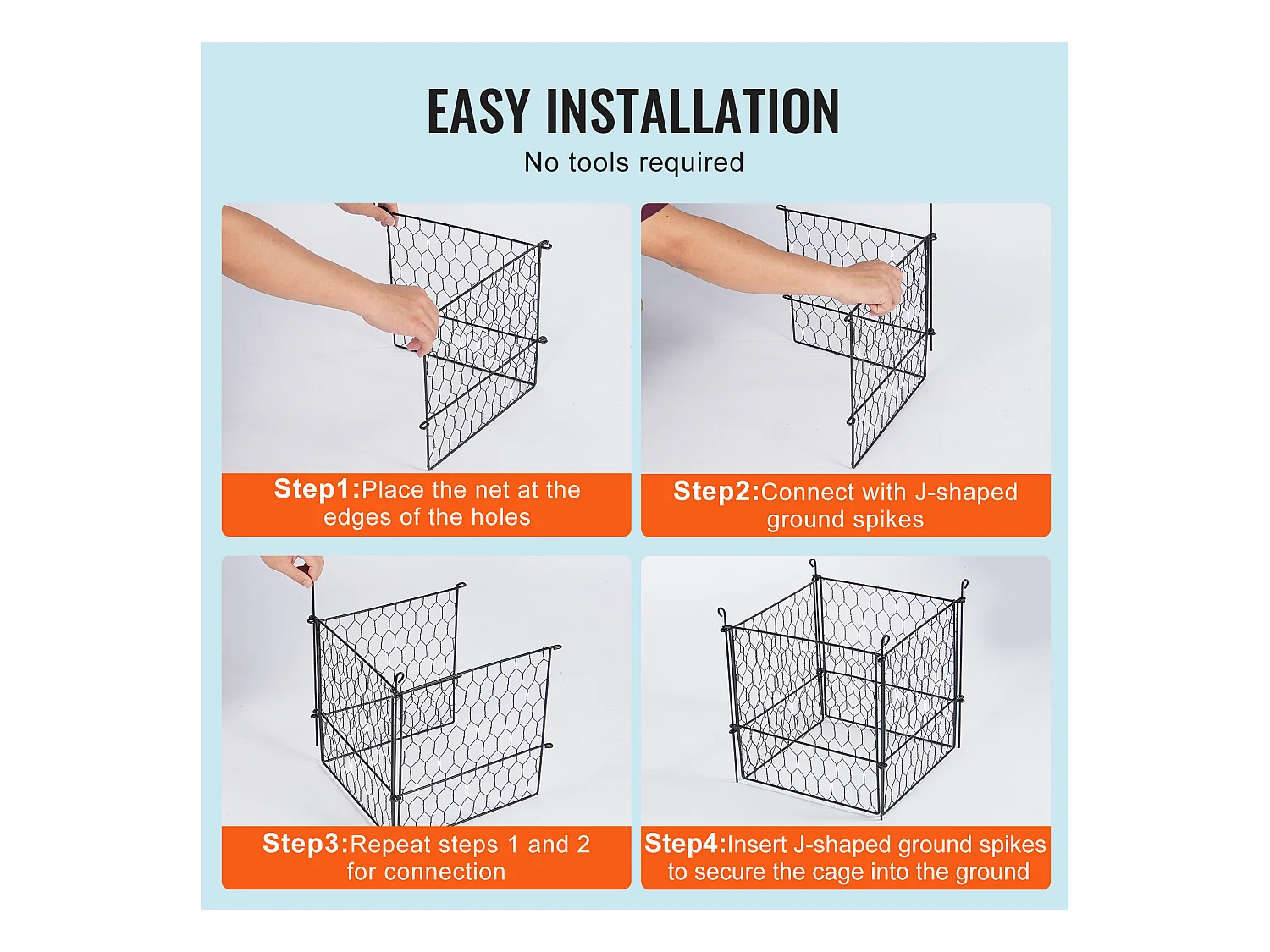 EASY INSTALLATION

No tools required

Step1:Place the net at the edges of the holes

Step2:Connect with J-shaped ground spikes

Step3:Repeat steps 1 and 2 for connection

Step4:Insert J-shaped ground spikes to secure the cage into the ground