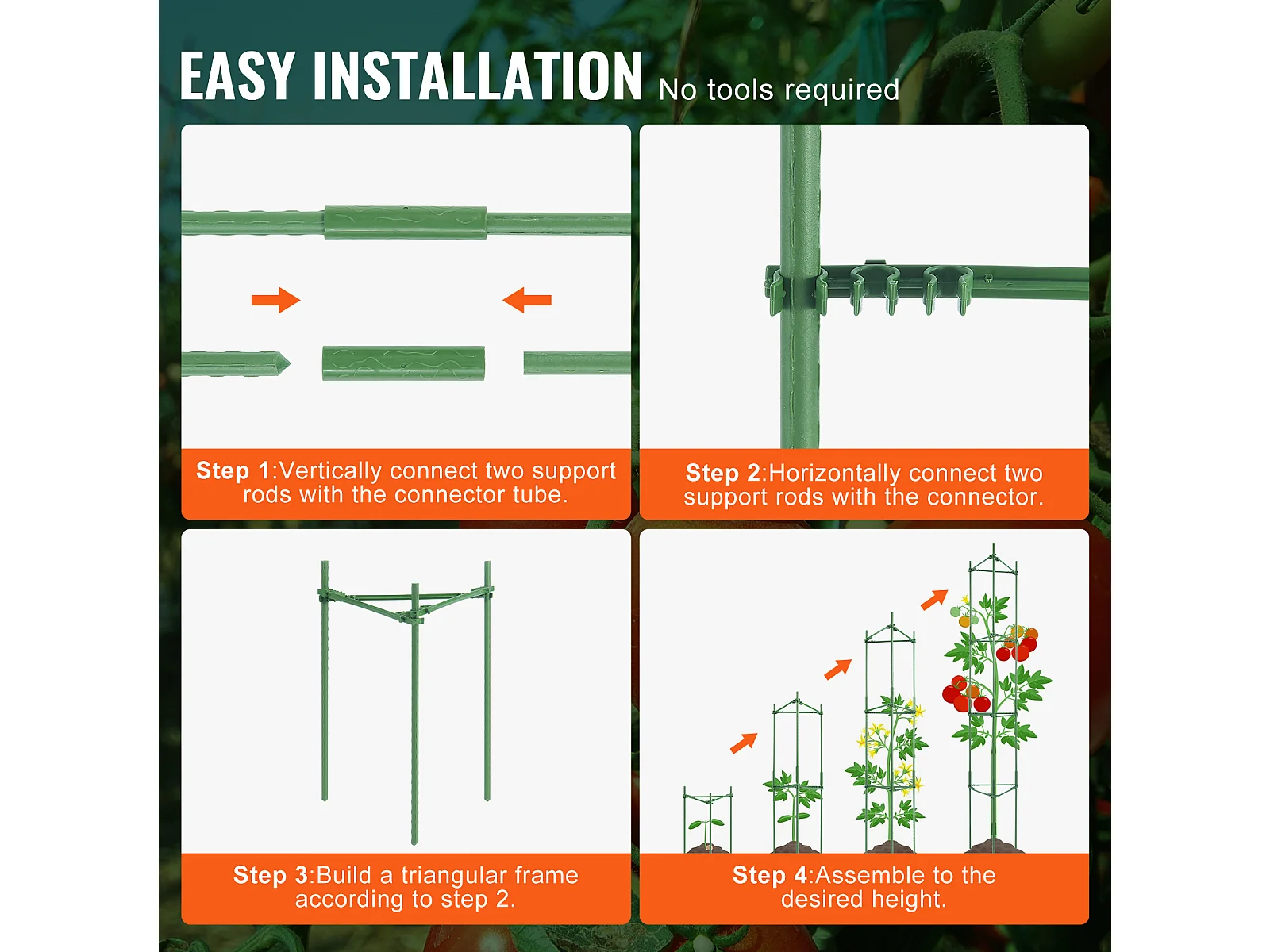 EASY INSTALLATION No tools required

Step 1:Vertically connect two support rods with the connector tube.

Step 2:Horizontally connect two support rods with the connector.

Step 3:Build a triangular frame according to step 2.

Step 4:Assemble to the desired height.