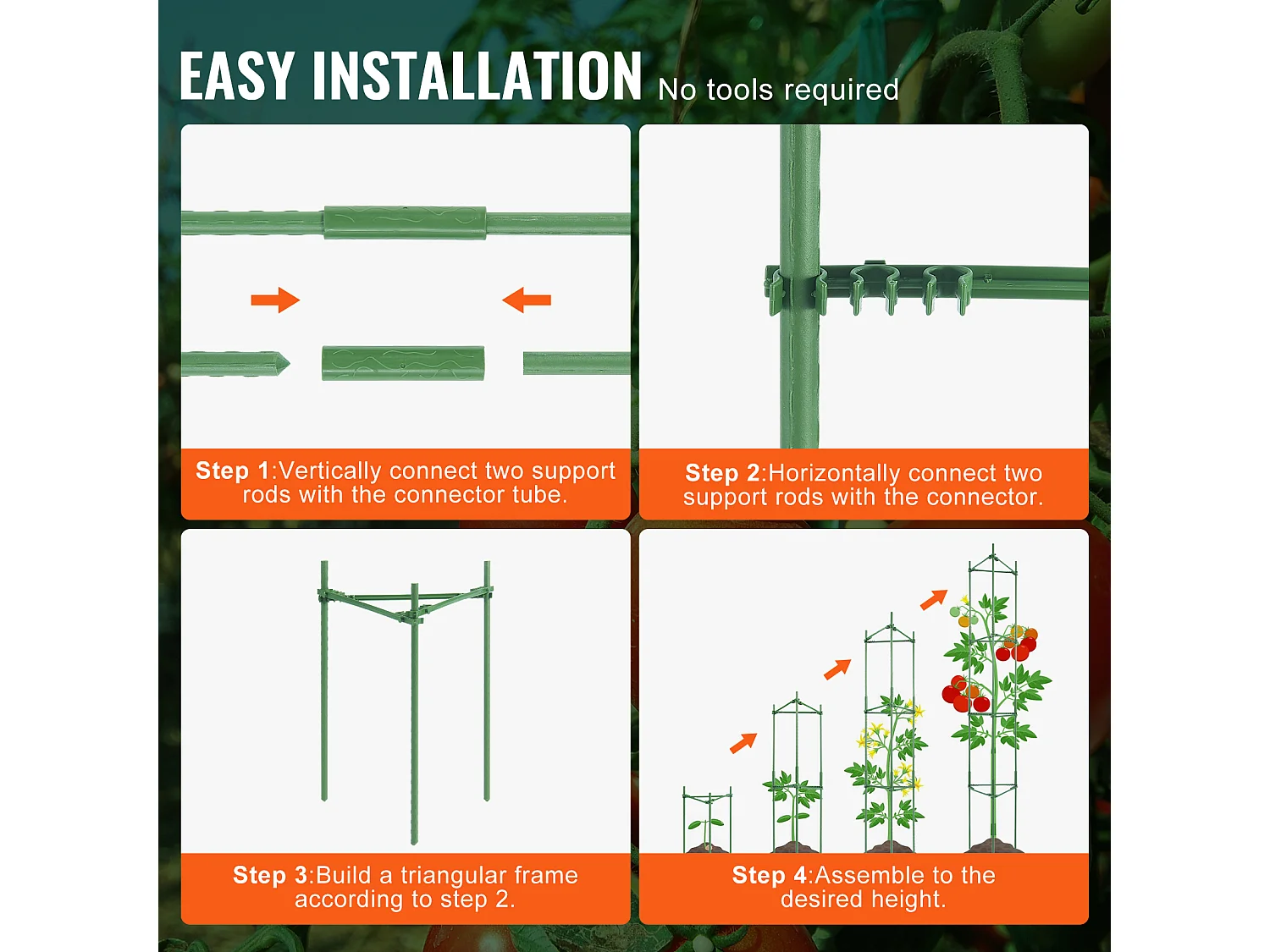 EASY INSTALLATION No tools required

Step 1:Vertically connect two support rods with the connector tube.

Step 2:Horizontally connect two support rods with the connector.

Step 3:Build a triangular frame according to step 2.

Step 4:Assemble to the desired height.