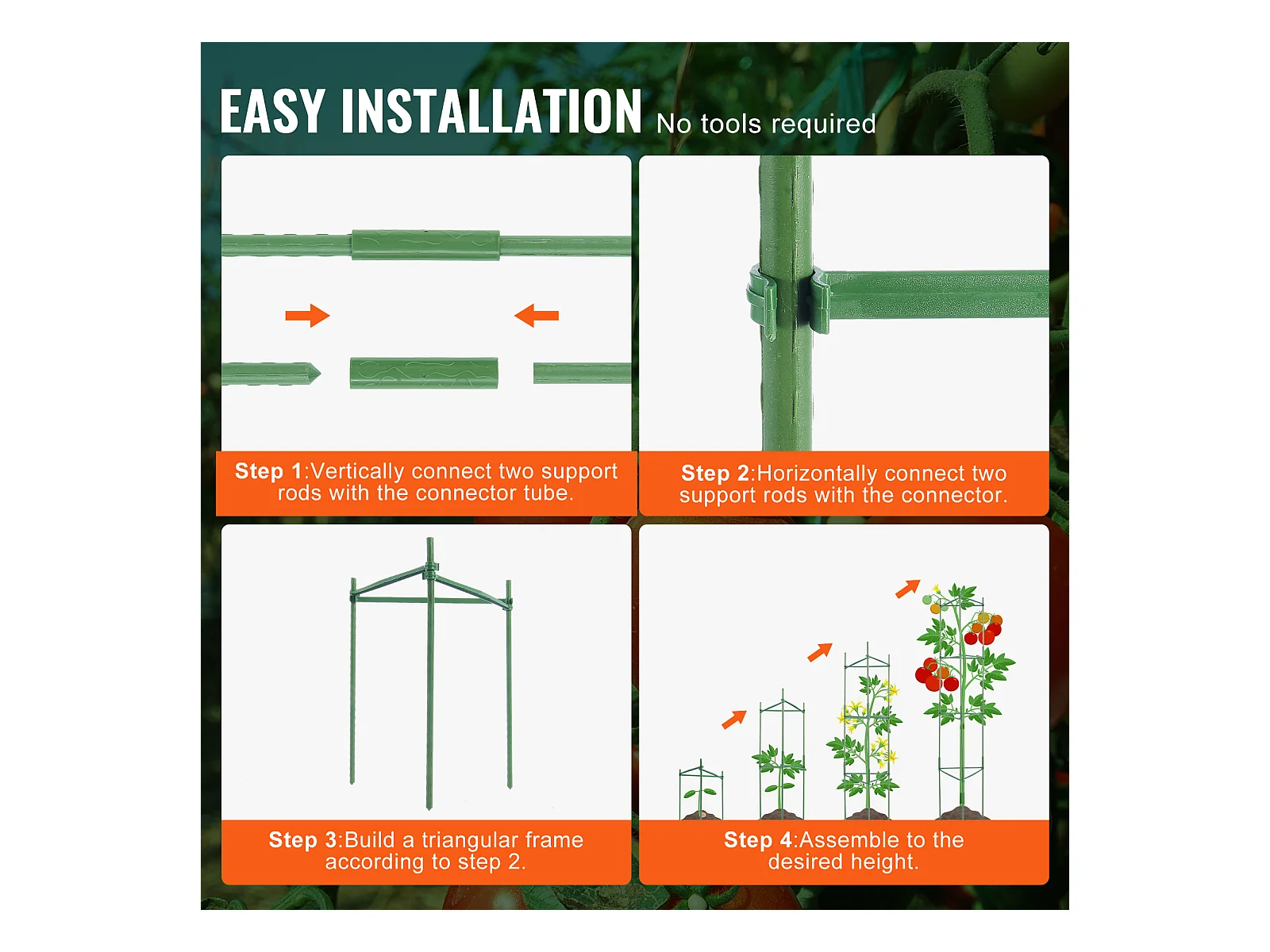 EASY INSTALLATION No tools required

Step 1:Vertically connect two support rods with the connector tube.

Step 2:Horizontally connect two support rods with the connector.

Step 3:Build a triangular frame according to step 2.

Step 4:Assemble to the desired height.