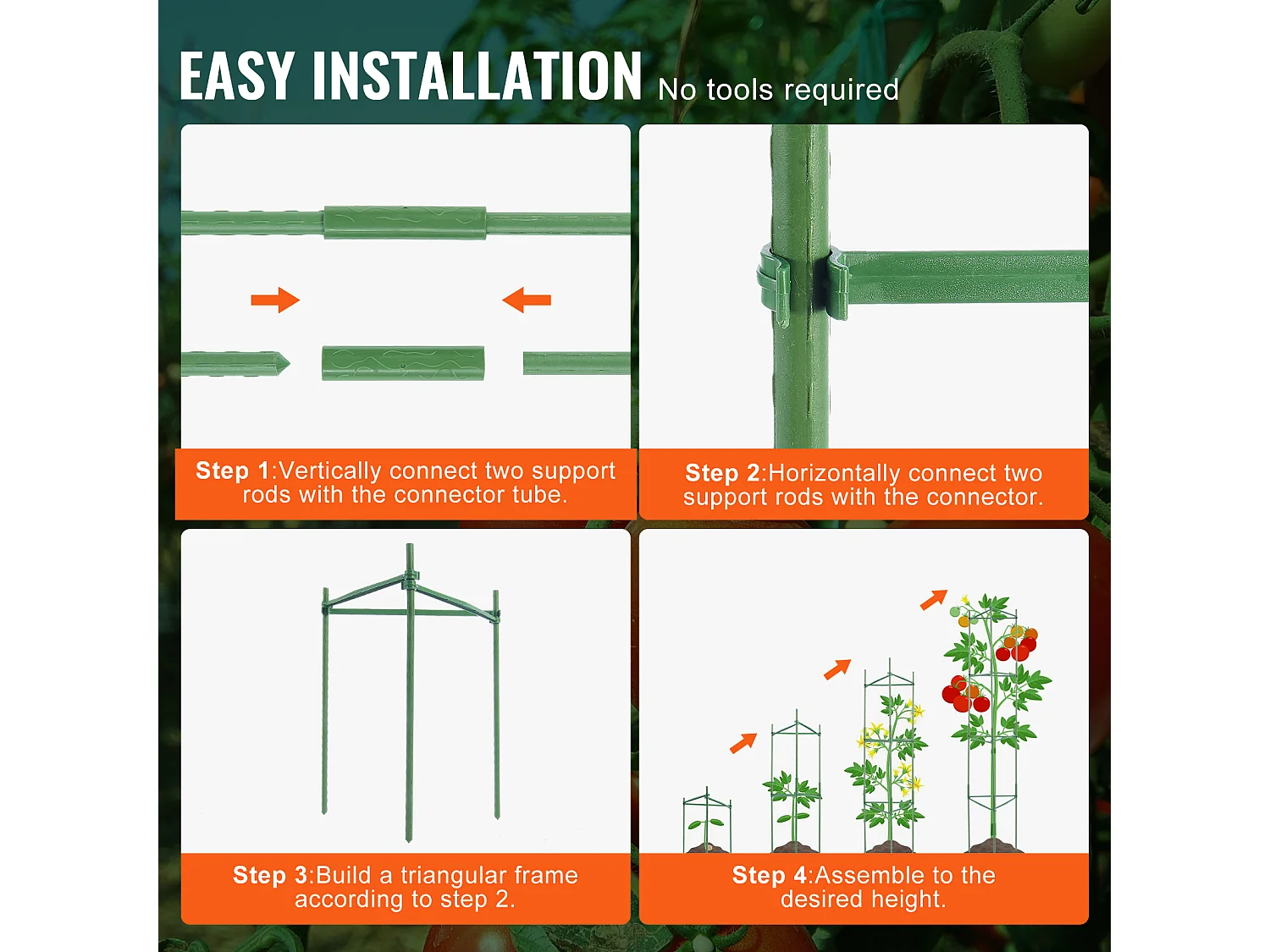 EASY INSTALLATION No tools required

Step 1:Vertically connect two support rods with the connector tube.

Step 2:Horizontally connect two support rods with the connector.

Step 3:Build a triangular frame according to step 2.

Step 4:Assemble to the desired height.