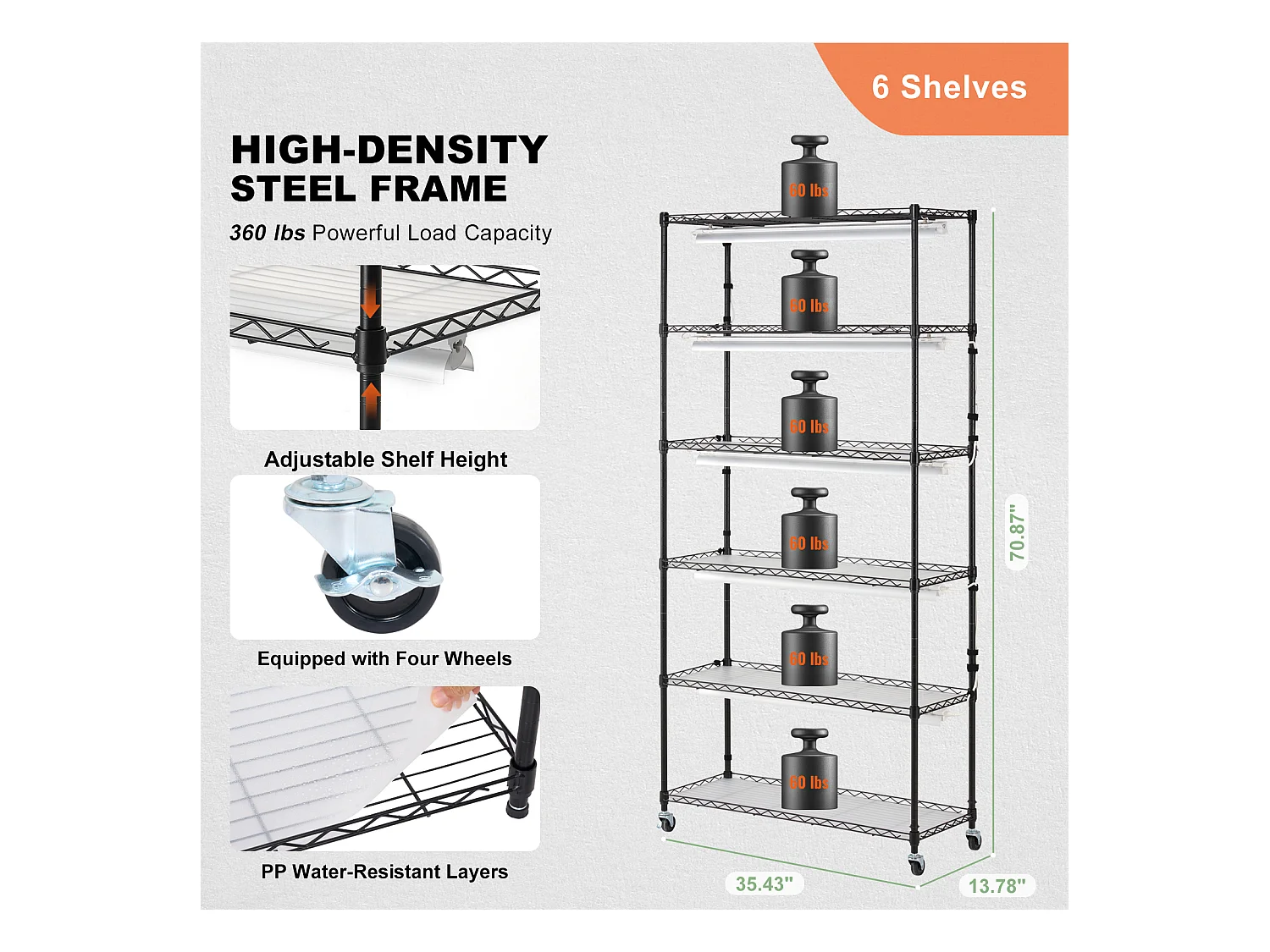 6 Shelves

HIGH-DENSITY STEEL FRAME

360 lbs Powerful Load Capacity

Adjustable Shelf Height

Equipped with Four Wheels

PP Water-Resistant Layers

60 lbs

60 lbs

60 lbs

60 lbs

60 lbs

60 lbs

70.87"

35.43"

13.78"