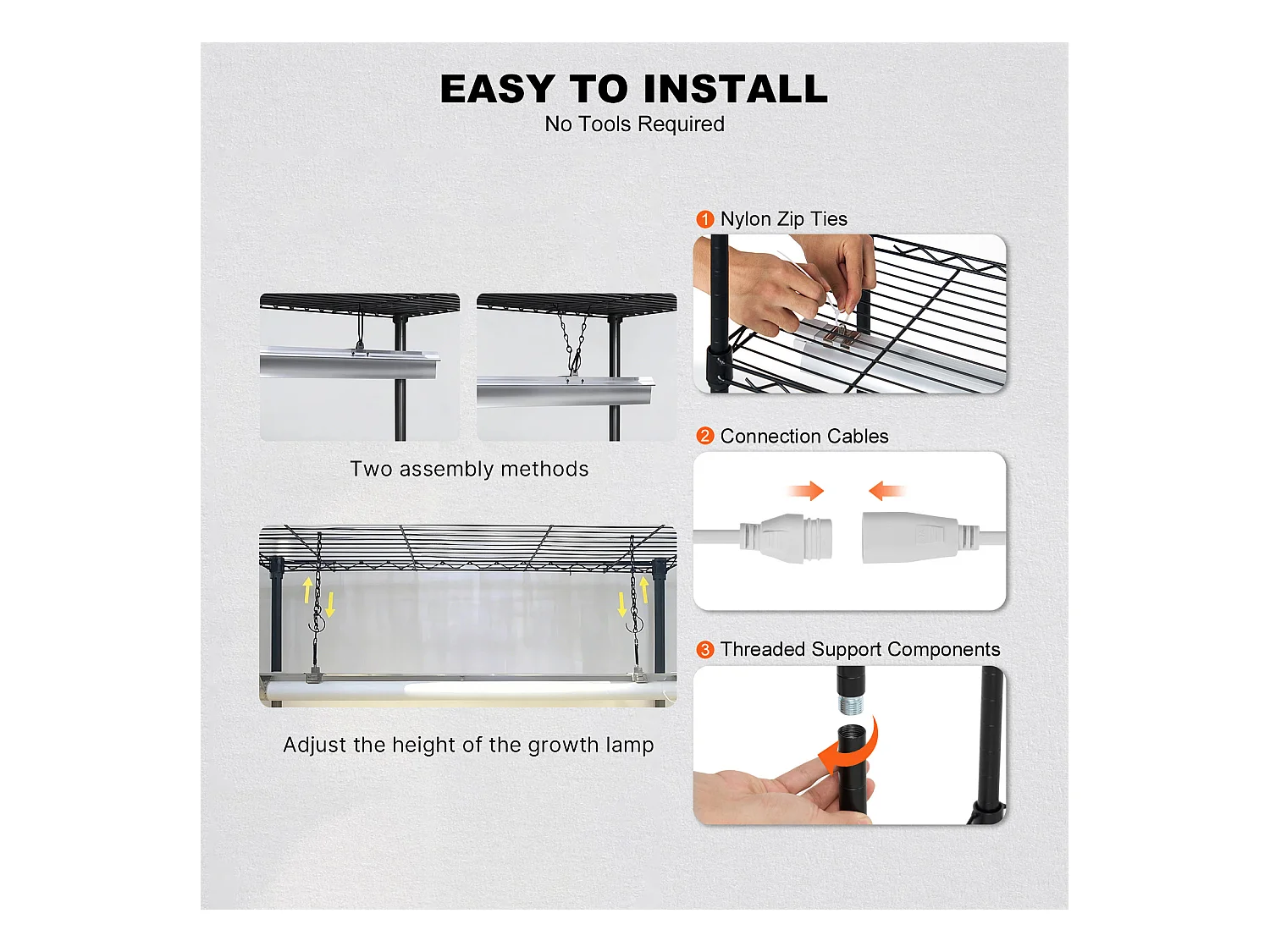 EASY TO INSTALL
No Tools Required

Two assembly methods

Adjust the height of the growth lamp

1 Nylon Zip Ties

2 Connection Cables

3 Threaded Support Components