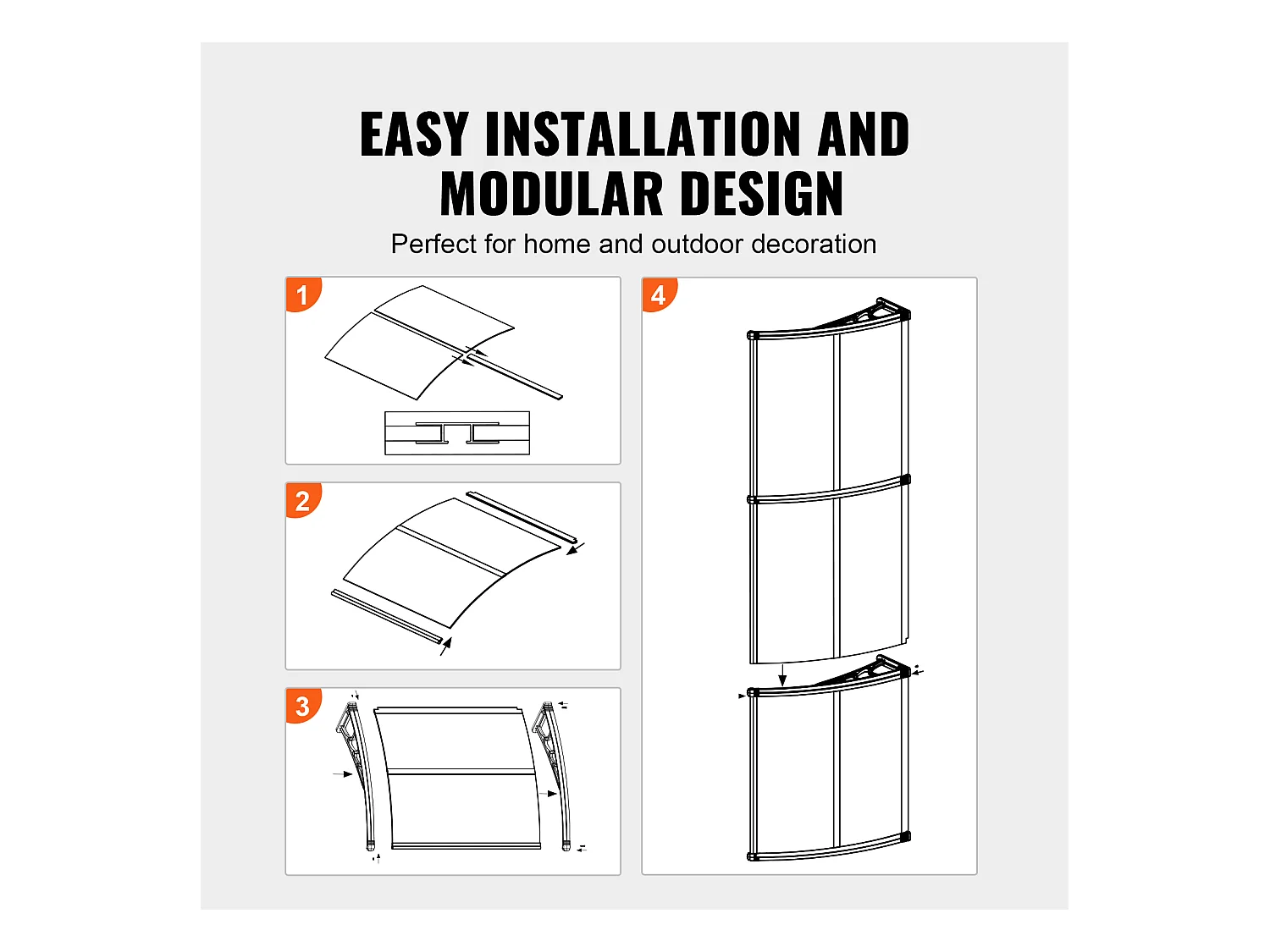 EASY INSTALLATION AND MODULAR DESIGN

Perfect for home and outdoor decoration

1

2

3

4