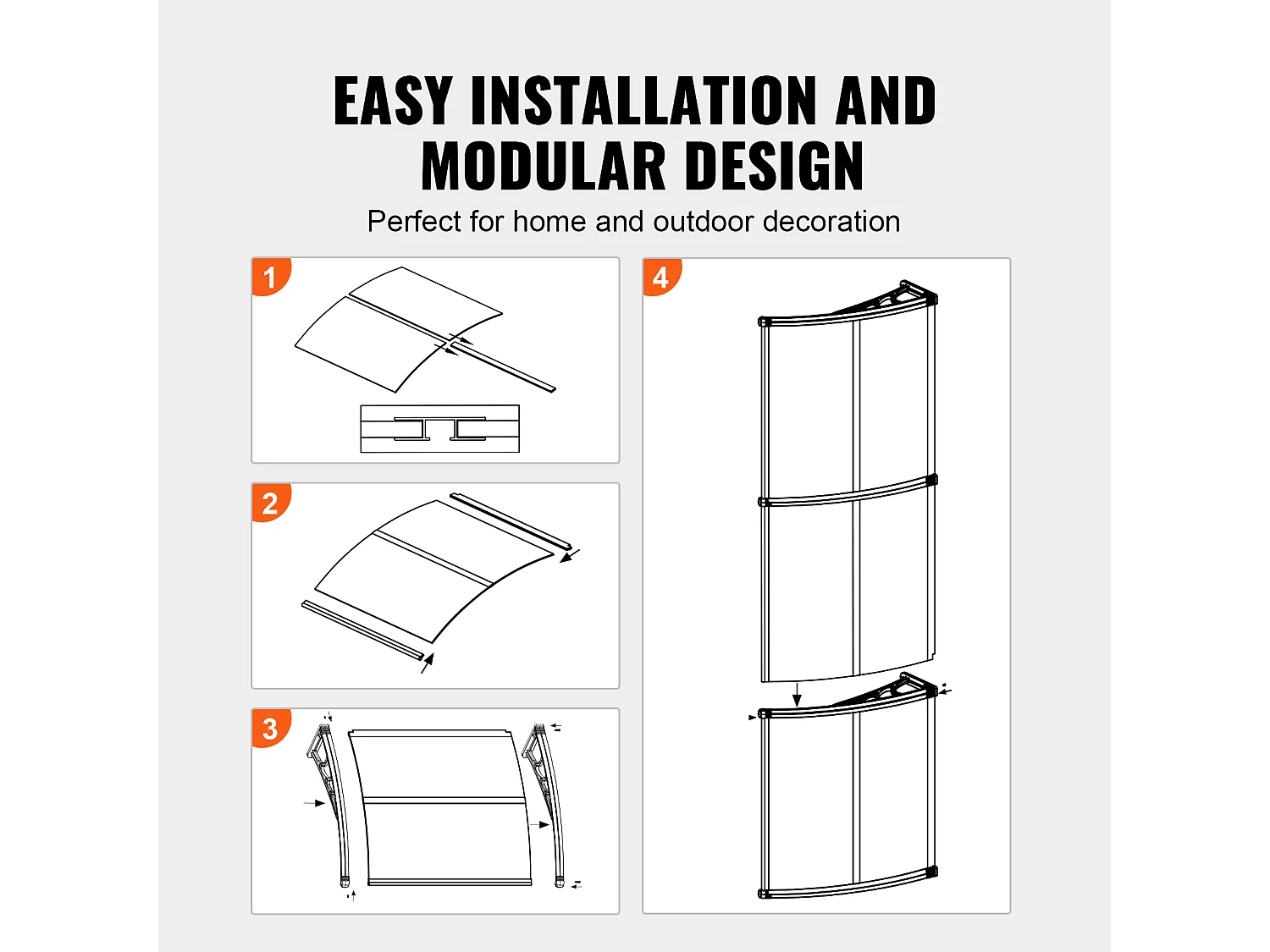 EASY INSTALLATION AND MODULAR DESIGN

Perfect for home and outdoor decoration

1

2

3

4