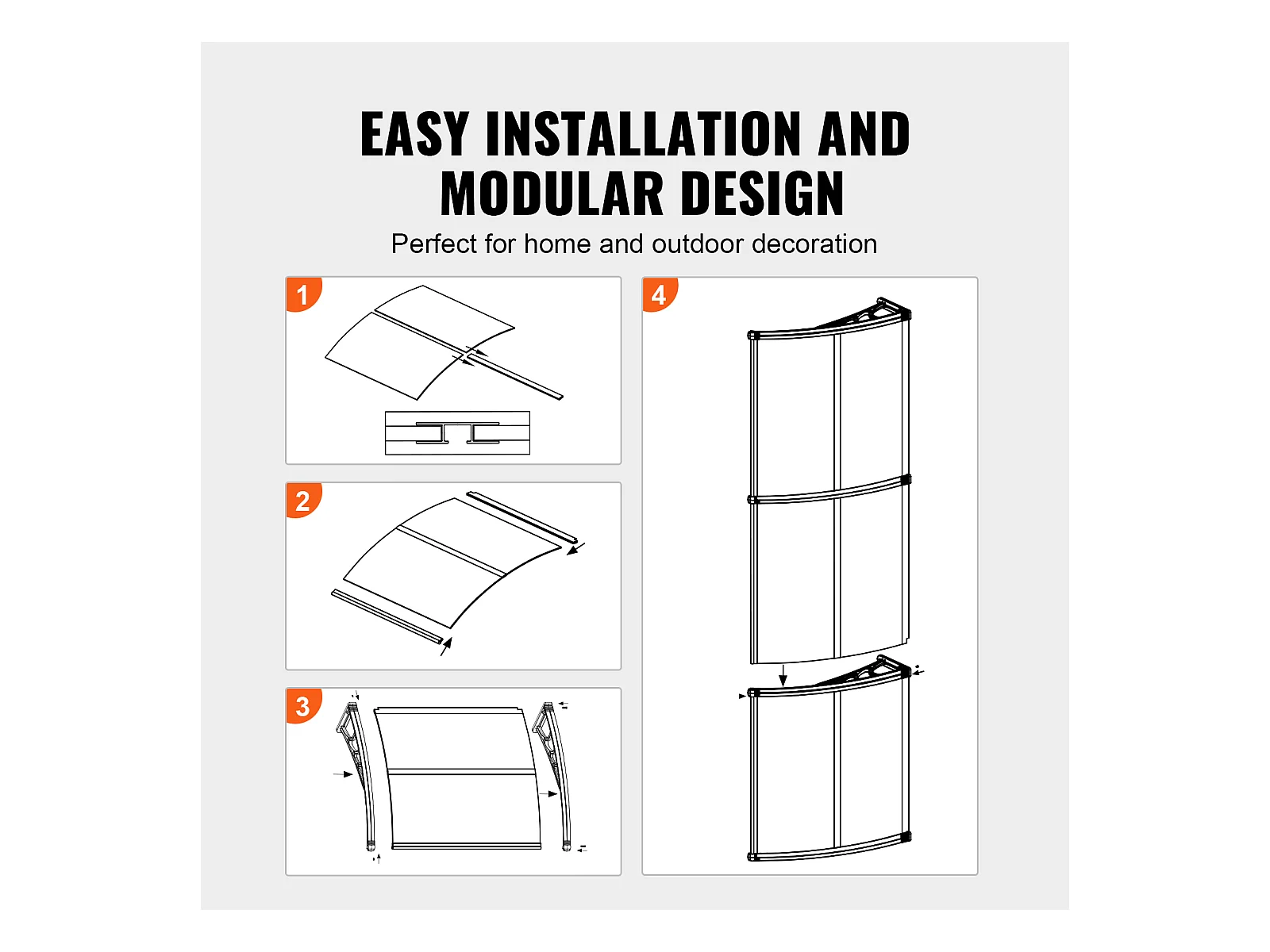 EASY INSTALLATION AND MODULAR DESIGN

Perfect for home and outdoor decoration

1

2

3

4