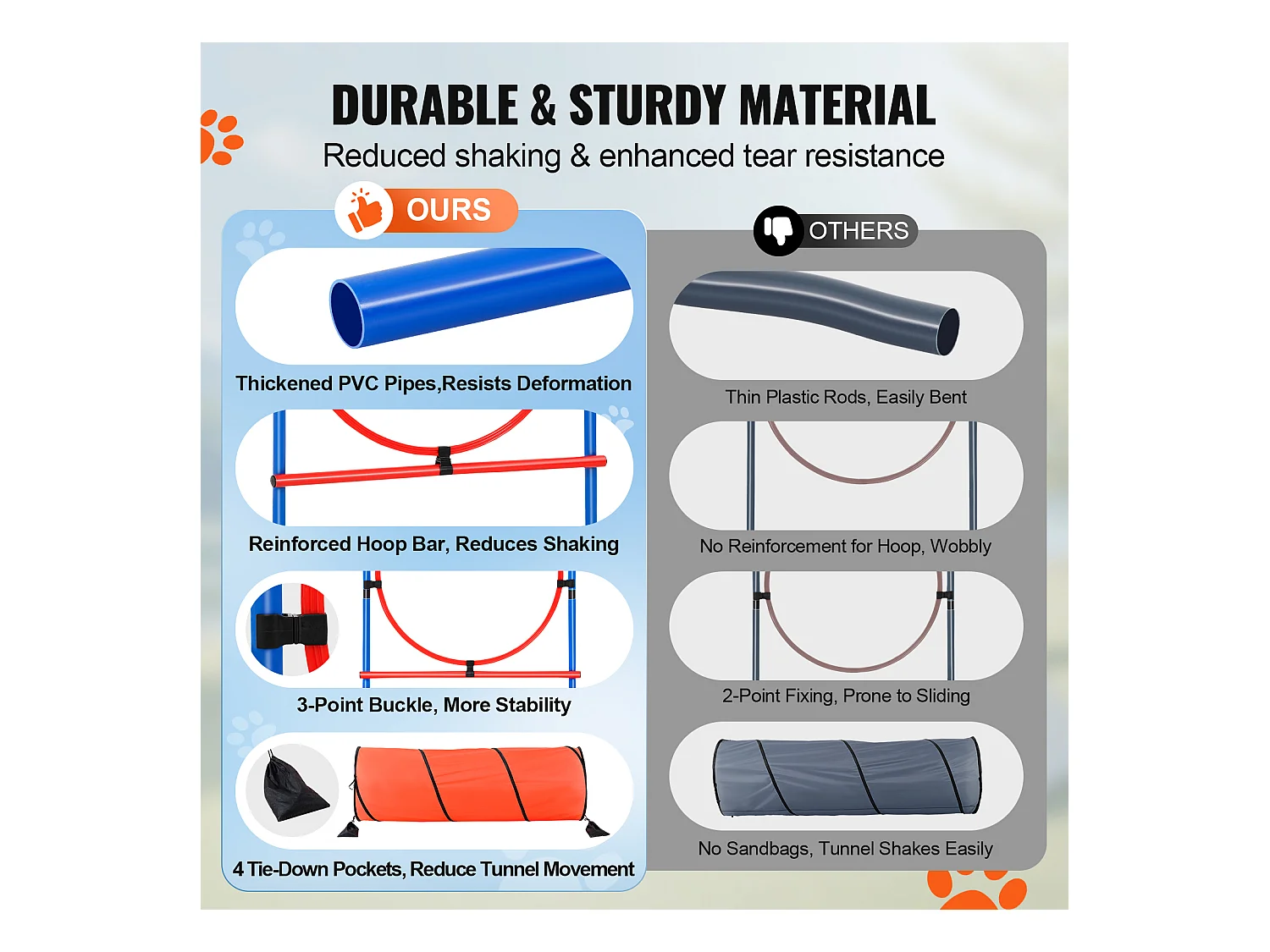 DURABLE & STURDY MATERIAL
Reduced shaking & enhanced tear resistance

OURS

Thickened PVC Pipes,Resists Deformation

Reinforced Hoop Bar, Reduces Shaking

3-Point Buckle, More Stability

4 Tie-Down Pockets, Reduce Tunnel Movement

OTHERS

Thin Plastic Rods, Easily Bent

No Reinforcement for Hoop, Wobbly

2-Point Fixing, Prone to Sliding

No Sandbags, Tunnel Shakes Easily