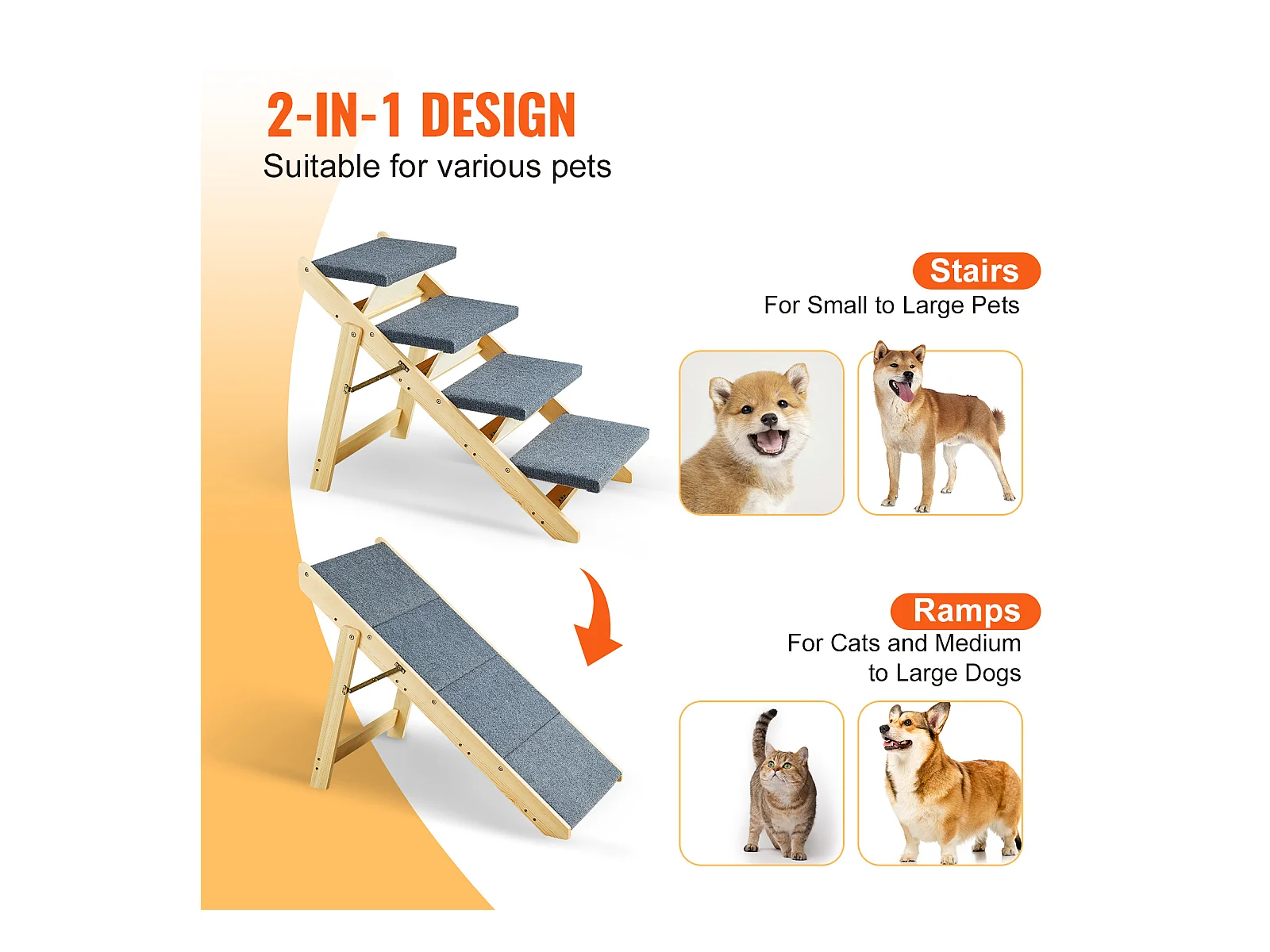 2-IN-1 DESIGN
Suitable for various pets

Stairs
For Small to Large Pets

Ramps
For Cats and Medium to Large Dogs