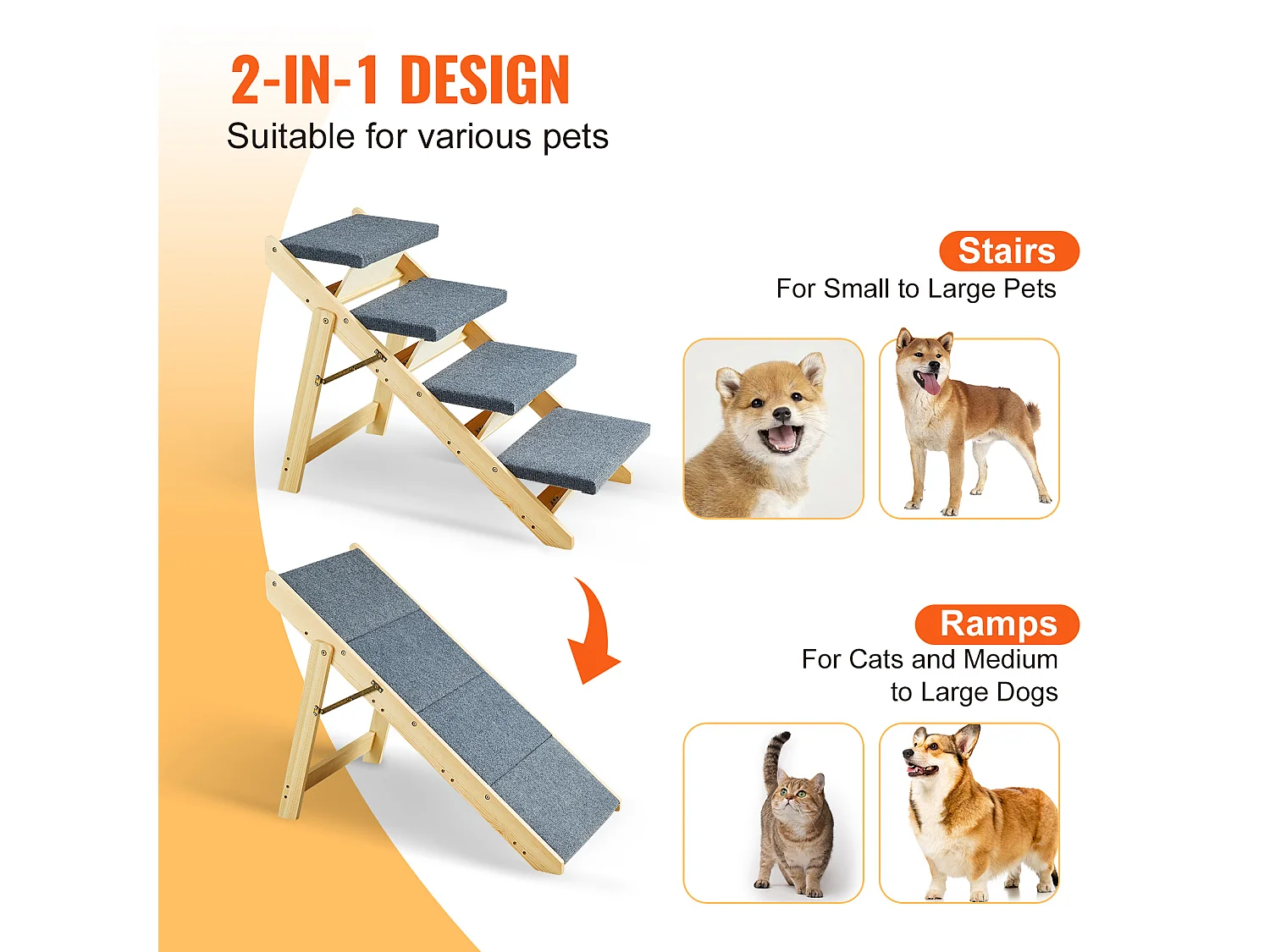 2-IN-1 DESIGN
Suitable for various pets

Stairs
For Small to Large Pets

Ramps
For Cats and Medium to Large Dogs