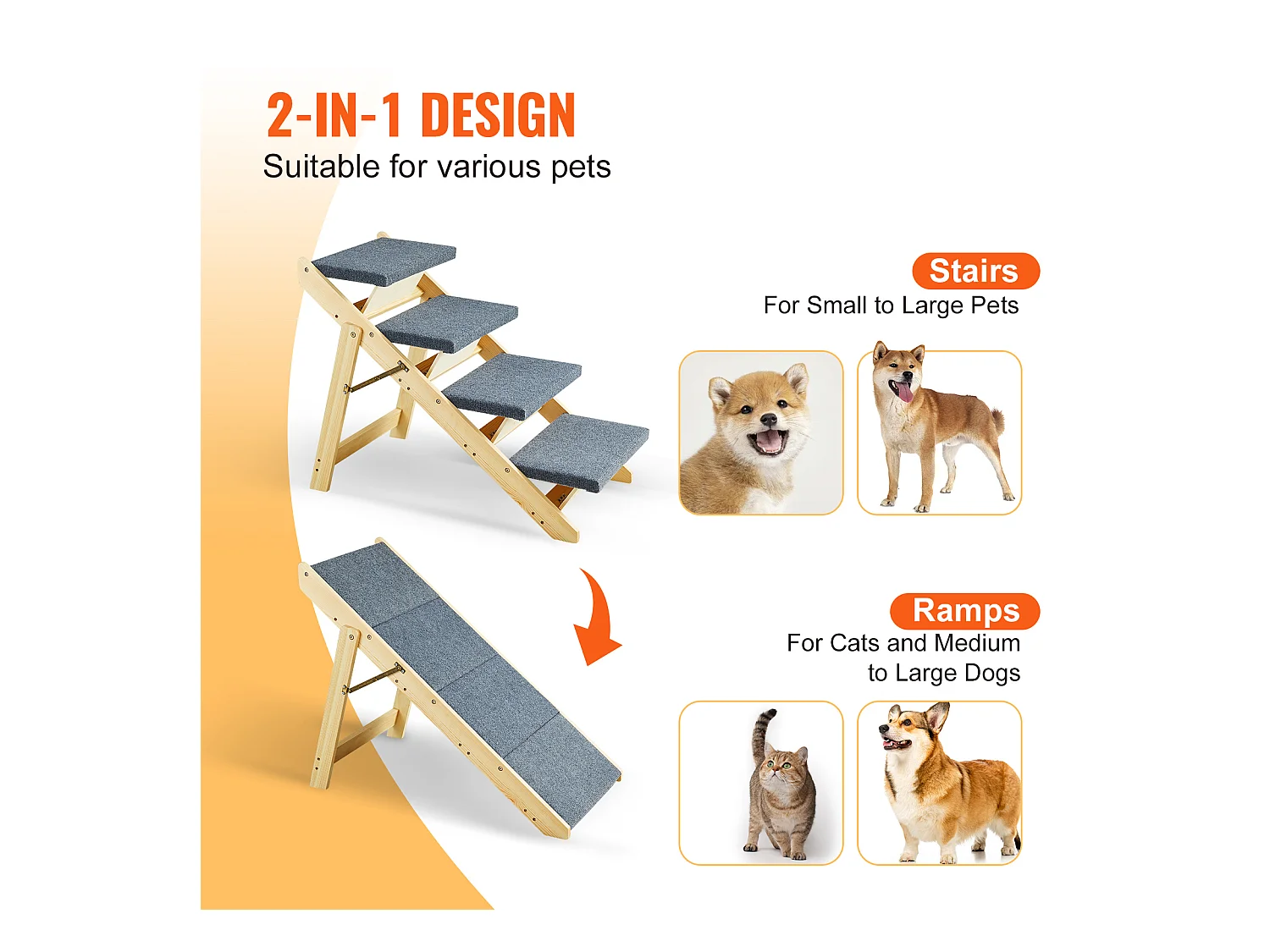 2-IN-1 DESIGN
Suitable for various pets

Stairs
For Small to Large Pets

Ramps
For Cats and Medium to Large Dogs