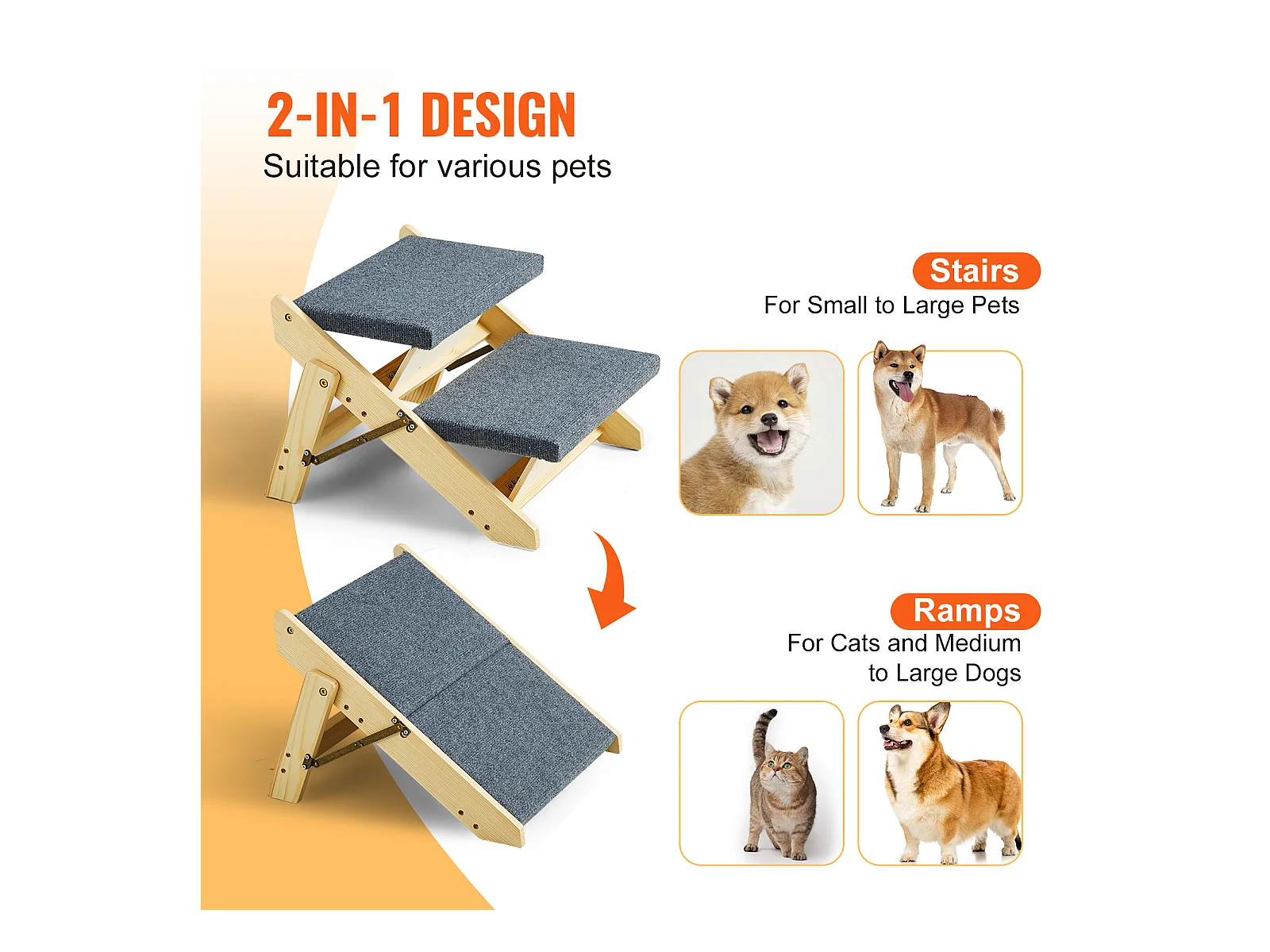 2-IN-1 DESIGN
Suitable for various pets

Stairs
For Small to Large Pets

Ramps
For Cats and Medium to Large Dogs