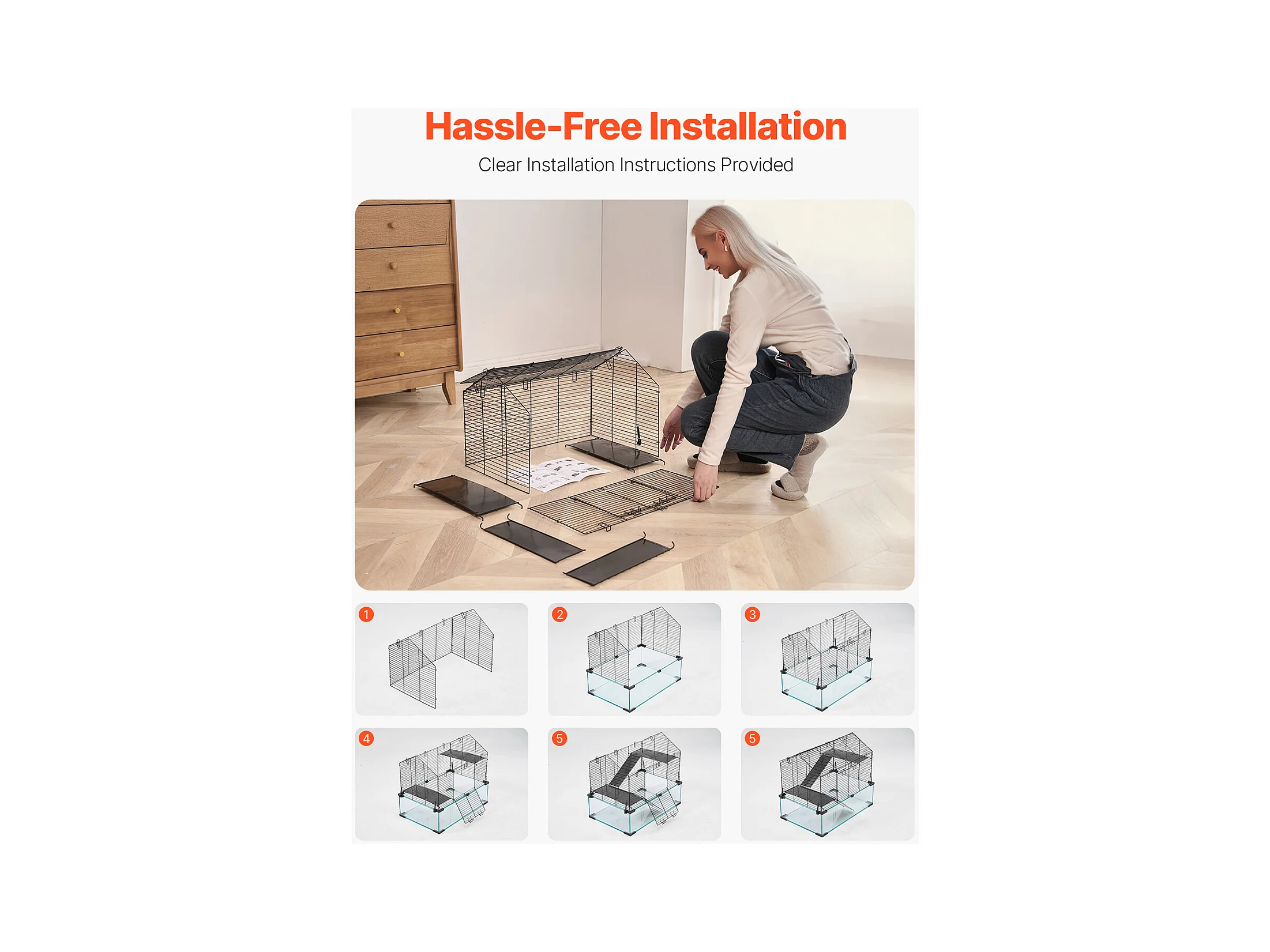 Hassle-Free Installation

Clear Installation Instructions Provided

1

2

3

4

5

5