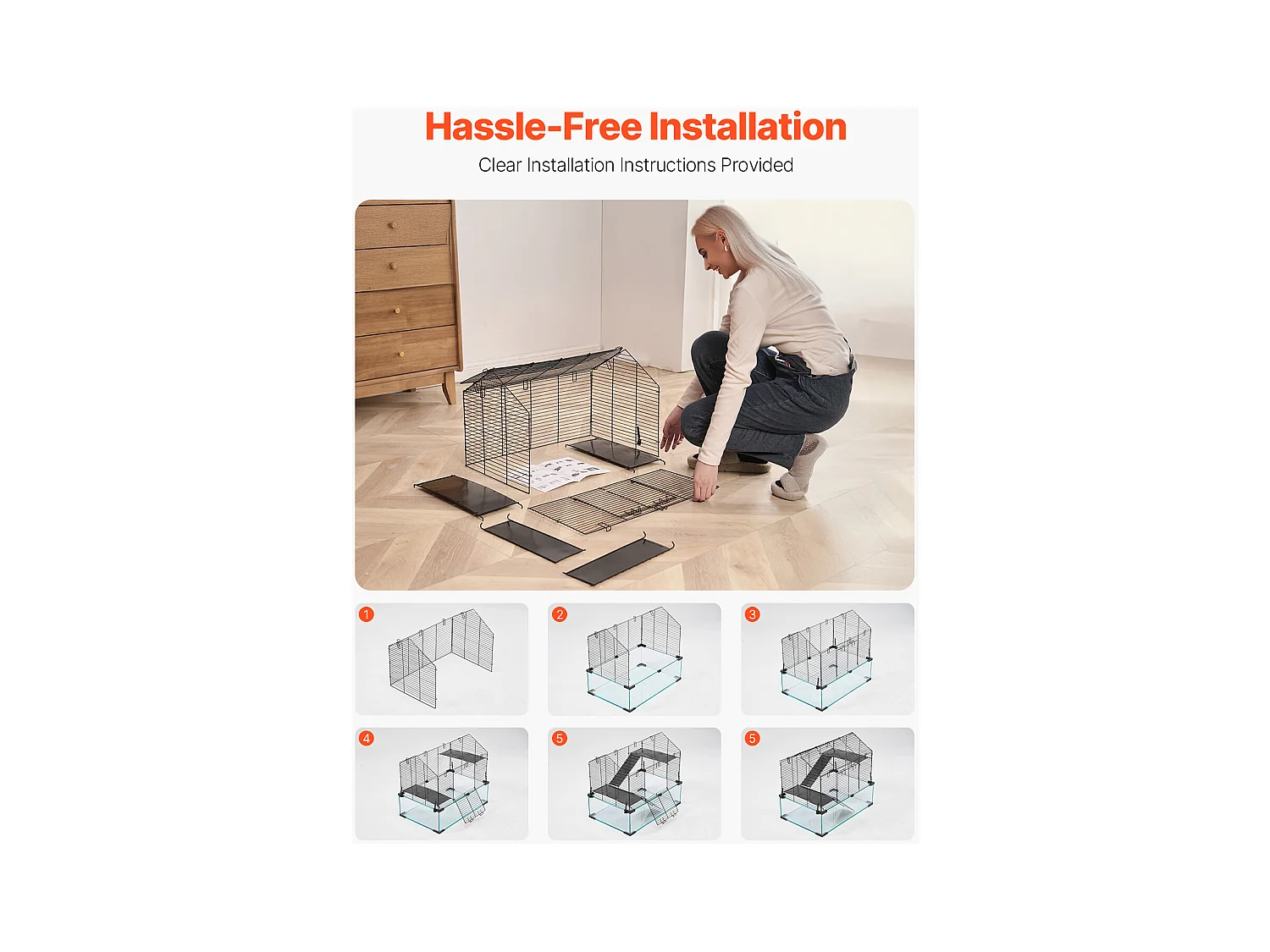 Hassle-Free Installation

Clear Installation Instructions Provided

1

2

3

4

5

5