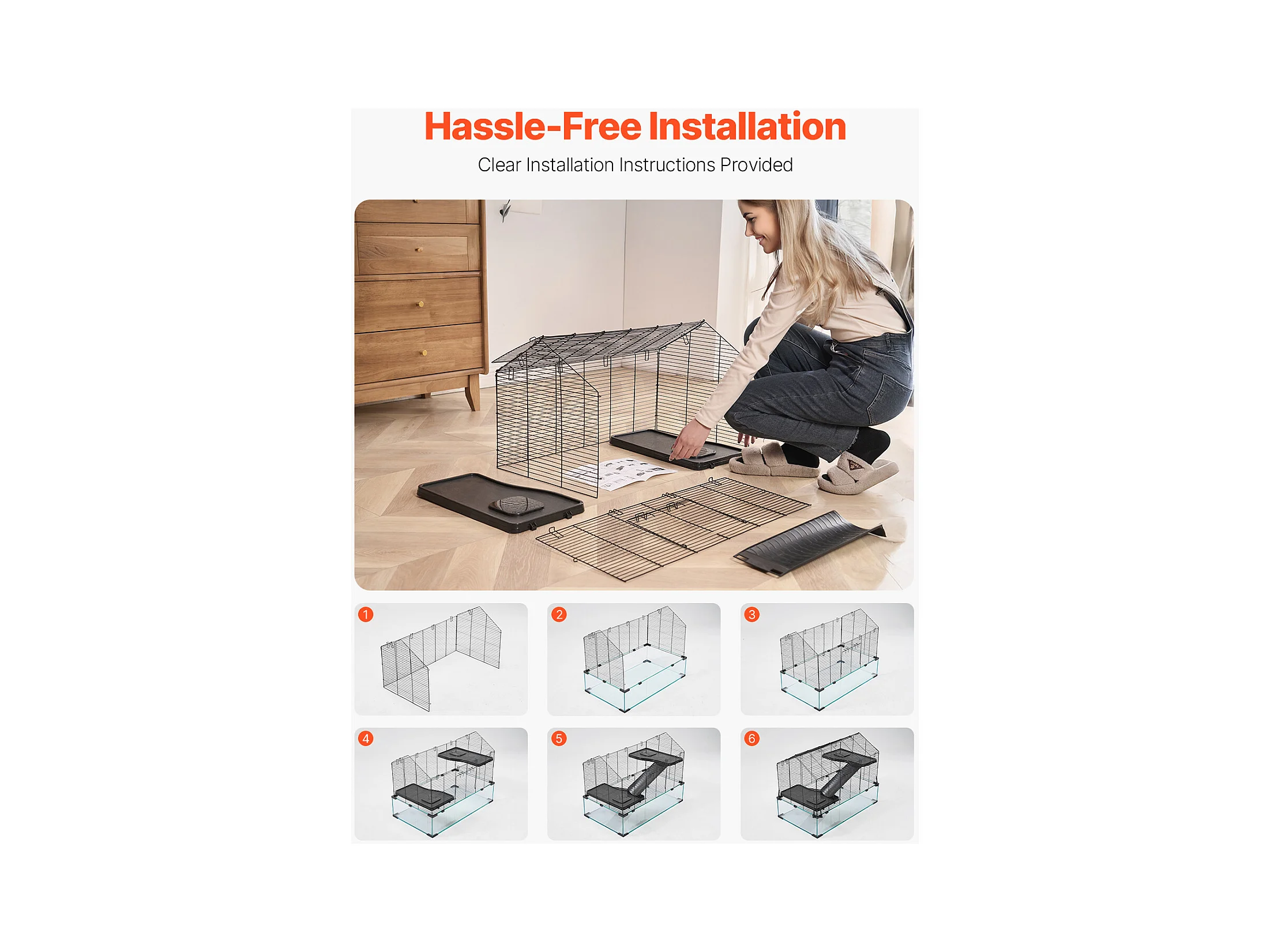 Hassle-Free Installation

Clear Installation Instructions Provided

1

2

3

4

5

6