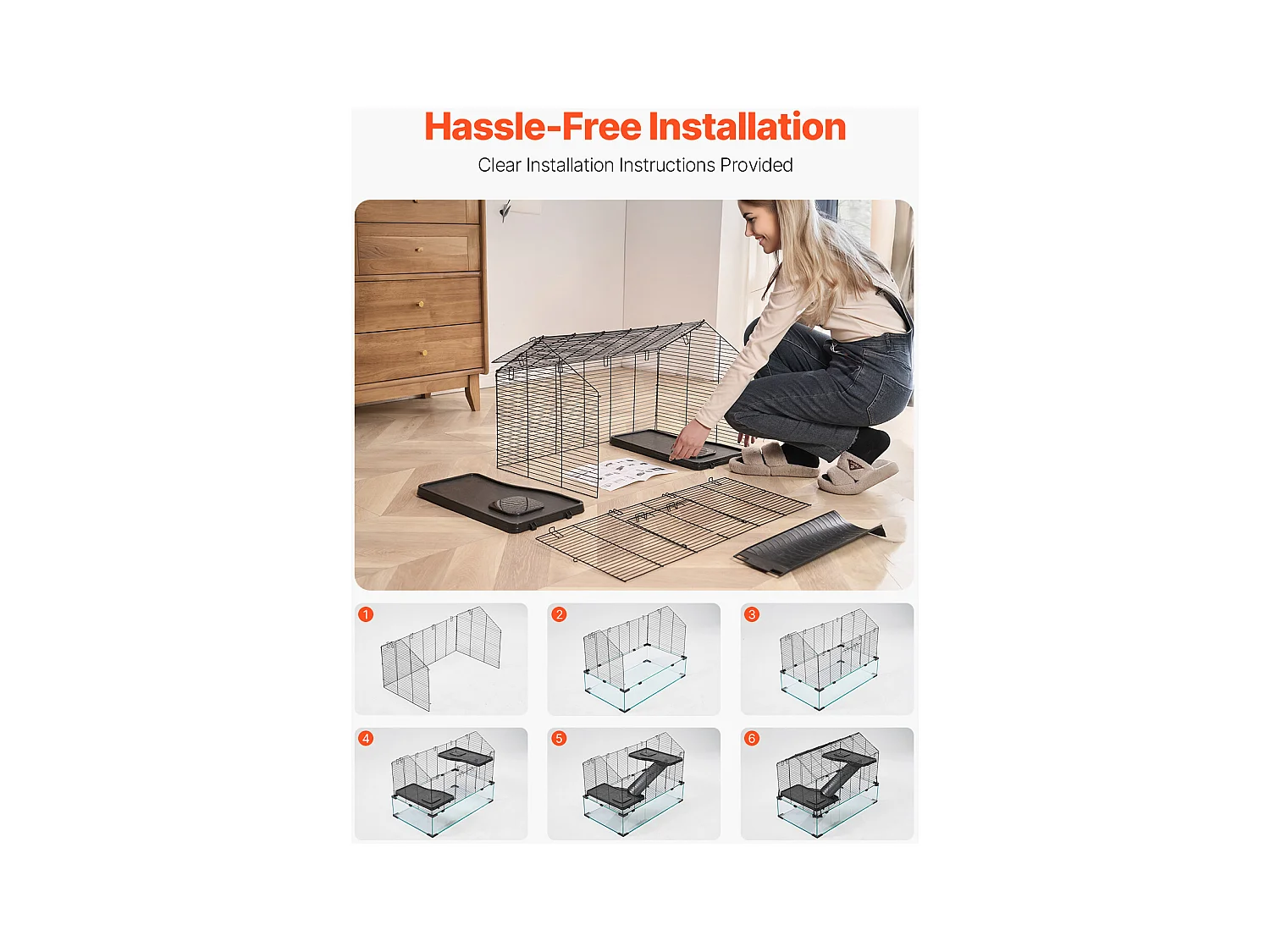 Hassle-Free Installation

Clear Installation Instructions Provided

1

2

3

4

5

6