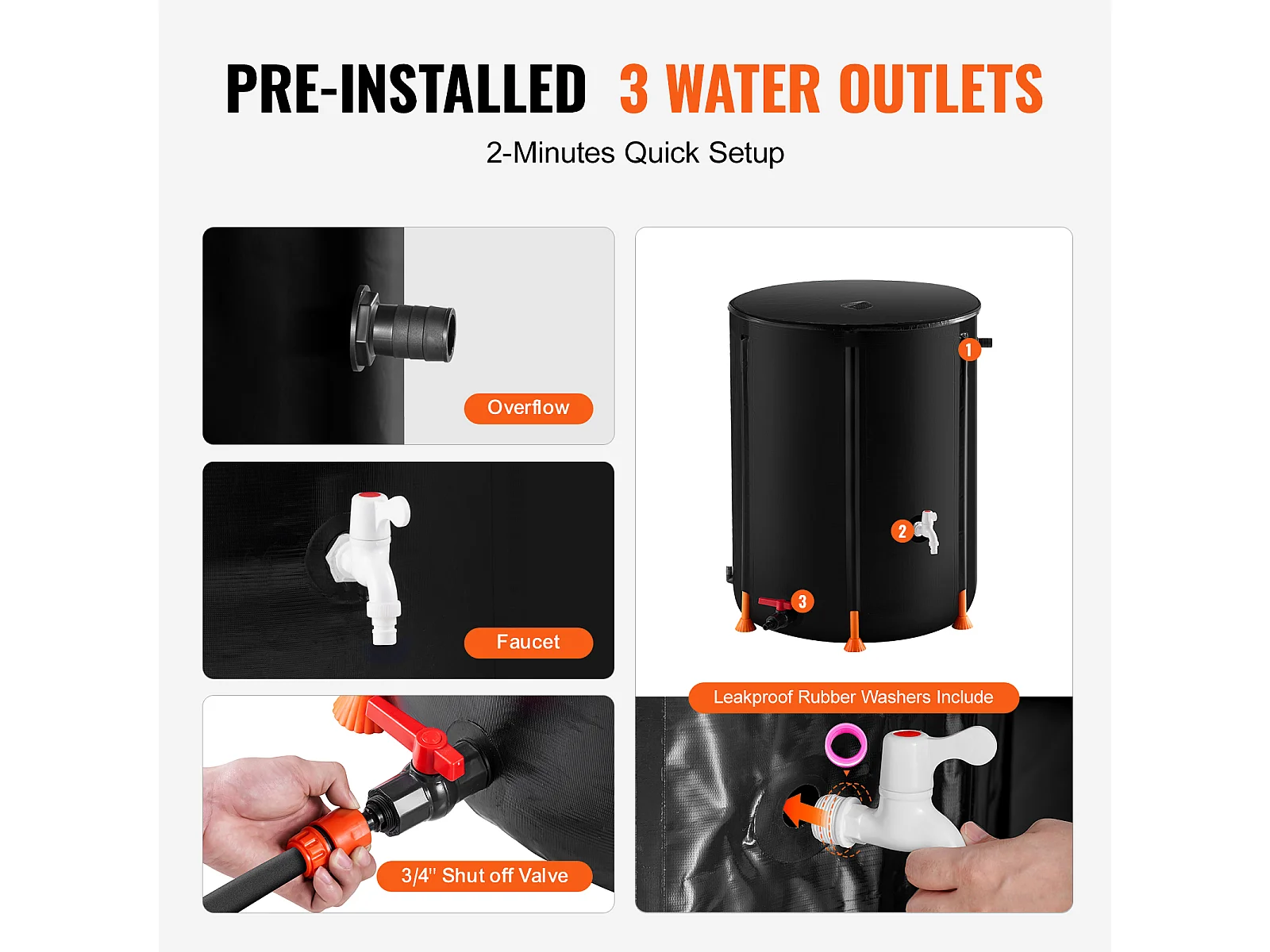 PRE-INSTALLED 3 WATER OUTLETS

2-Minutes Quick Setup

Overflow

Faucet

3/4'' Shut off Valve

1

2

3

Leakproof Rubber Washers Include