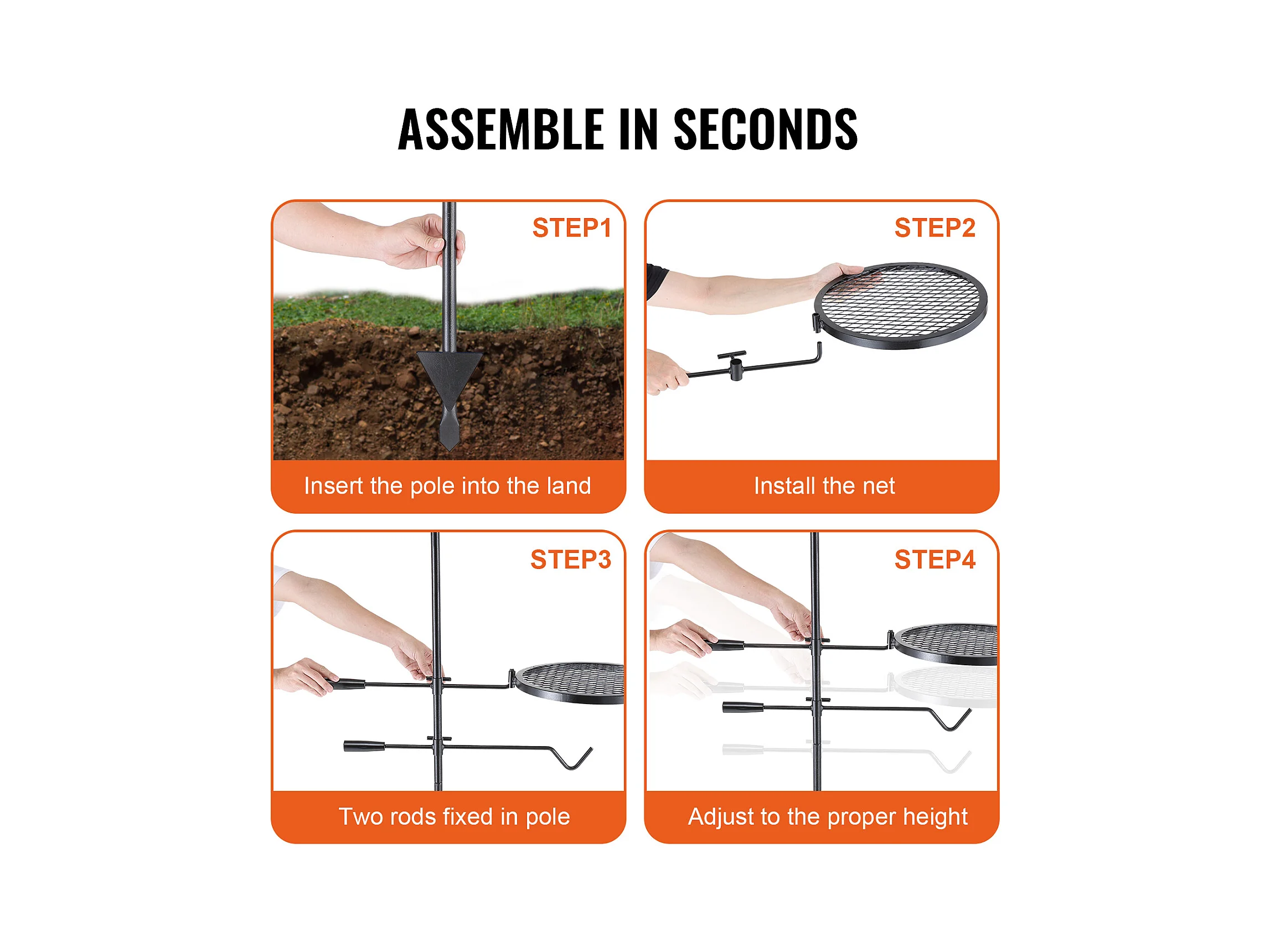 ASSEMBLE IN SECONDS

STEP1

Insert the pole into the land

STEP2

Install the net

STEP3

Two rods fixed in pole

STEP4

Adjust to the proper height