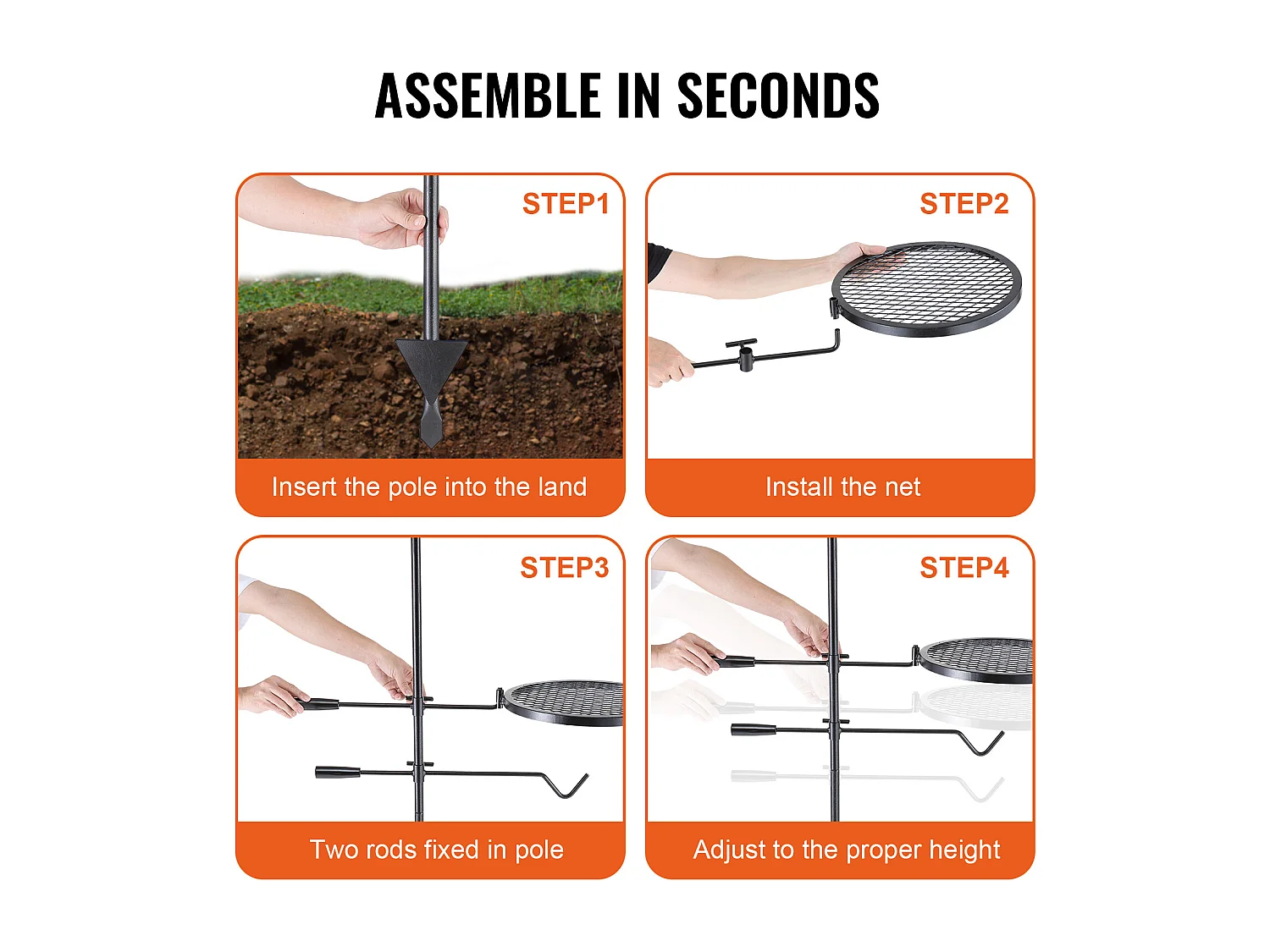 ASSEMBLE IN SECONDS

STEP1

Insert the pole into the land

STEP2

Install the net

STEP3

Two rods fixed in pole

STEP4

Adjust to the proper height