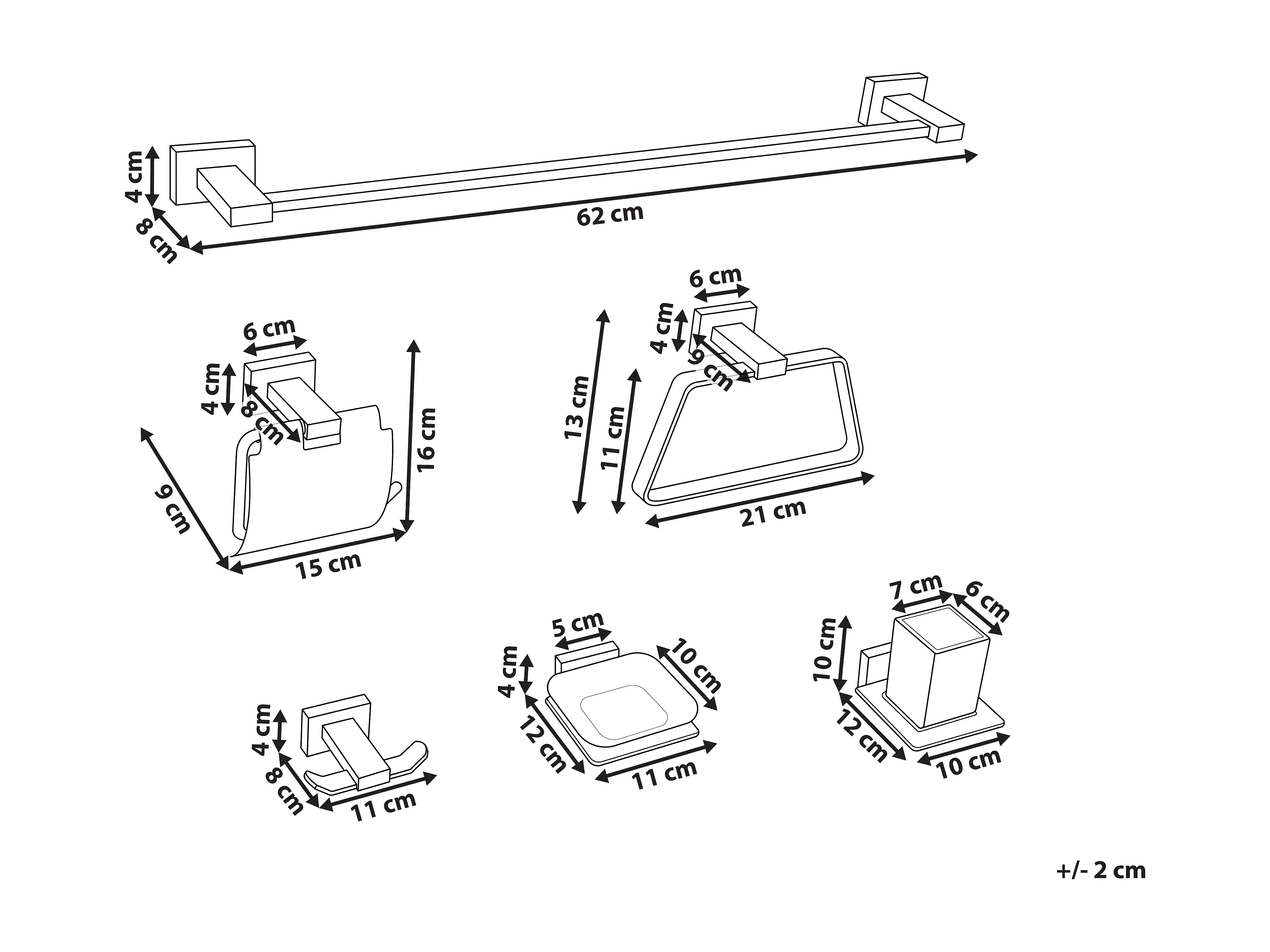 4 cm
8 cm
62 cm

6 cm
4 cm
8 cm
9 cm
16 cm
15 cm

6 cm
4 cm
9 cm
13 cm
11 cm
21 cm

4 cm
8 cm
11 cm

5 cm
4 cm
10 cm
12 cm
11 cm

7 cm
6 cm
10 cm
12 cm
10 cm

+/- 2 cm