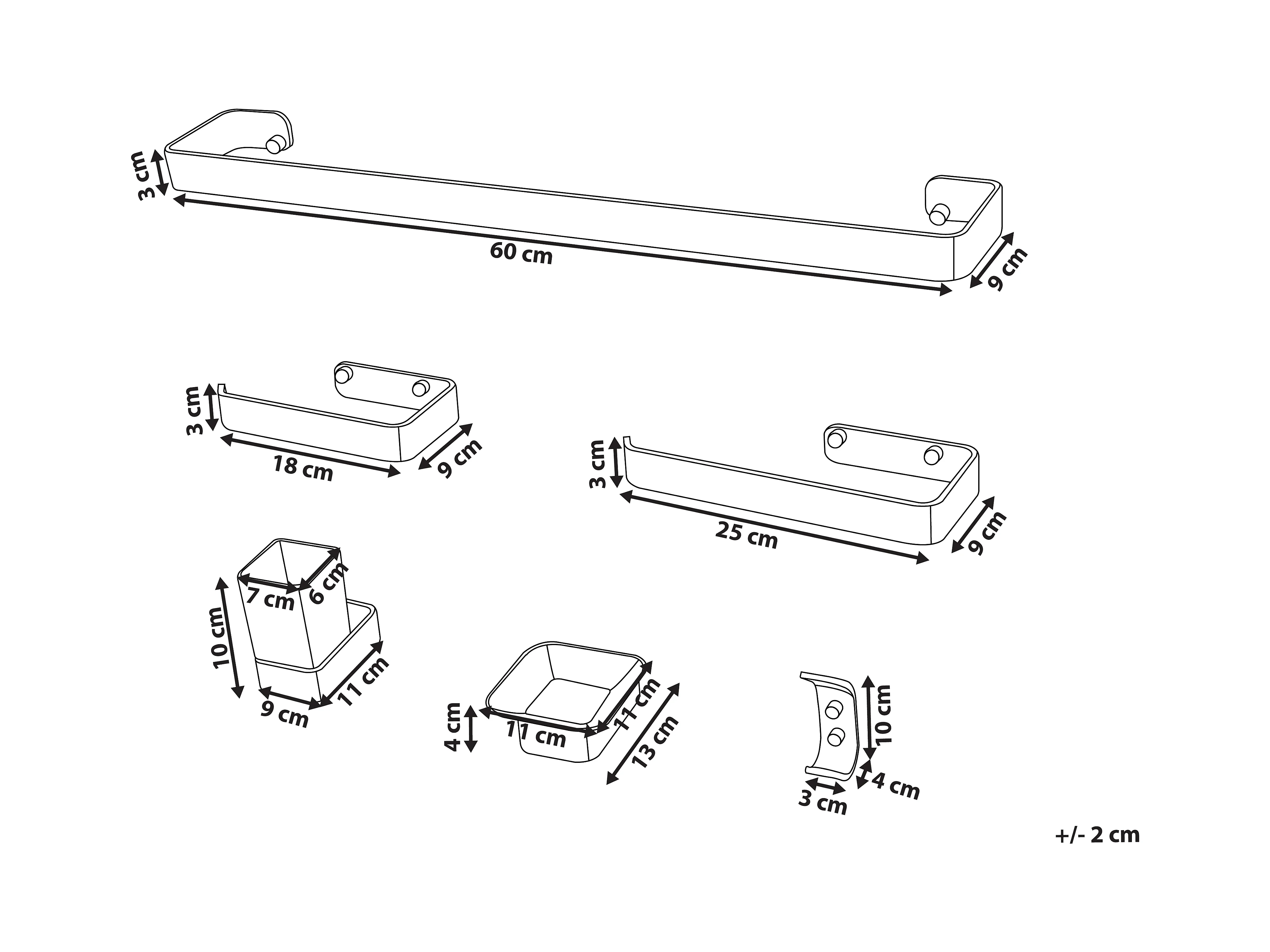 3 cm
60 cm
9 cm

3 cm
18 cm
9 cm

3 cm
25 cm
9 cm

7 cm
6 cm
10 cm
9 cm
11 cm

4 cm
11 cm
11 cm
13 cm

10 cm
3 cm
4 cm

+/- 2 cm