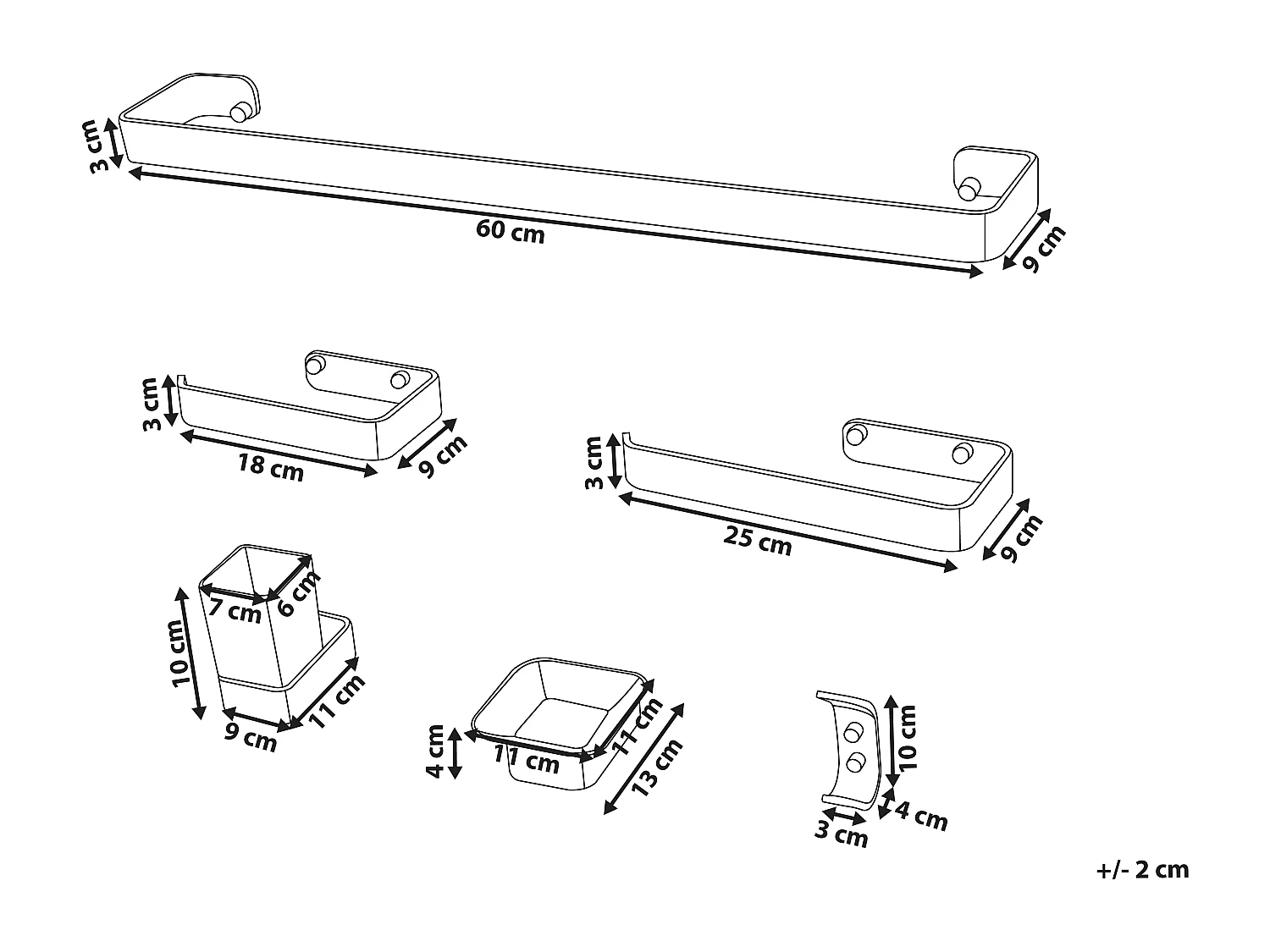 3 cm
60 cm
9 cm

3 cm
18 cm
9 cm

3 cm
25 cm
9 cm

7 cm
6 cm
10 cm
9 cm
11 cm

4 cm
11 cm
11 cm
13 cm

10 cm
4 cm
3 cm

+/- 2 cm